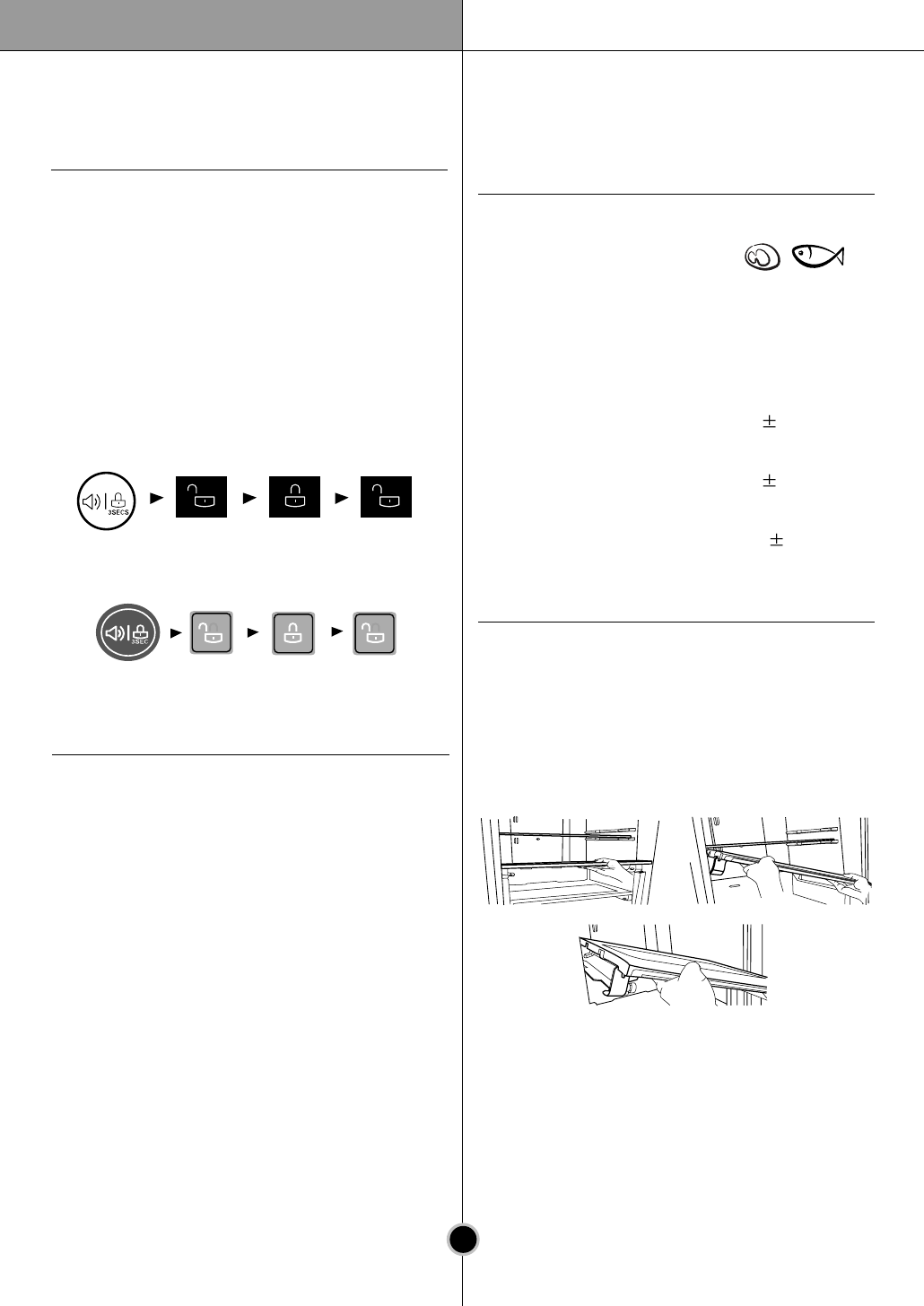 3SECS

3SEC

$\pm$

$\pm$

$\pm$