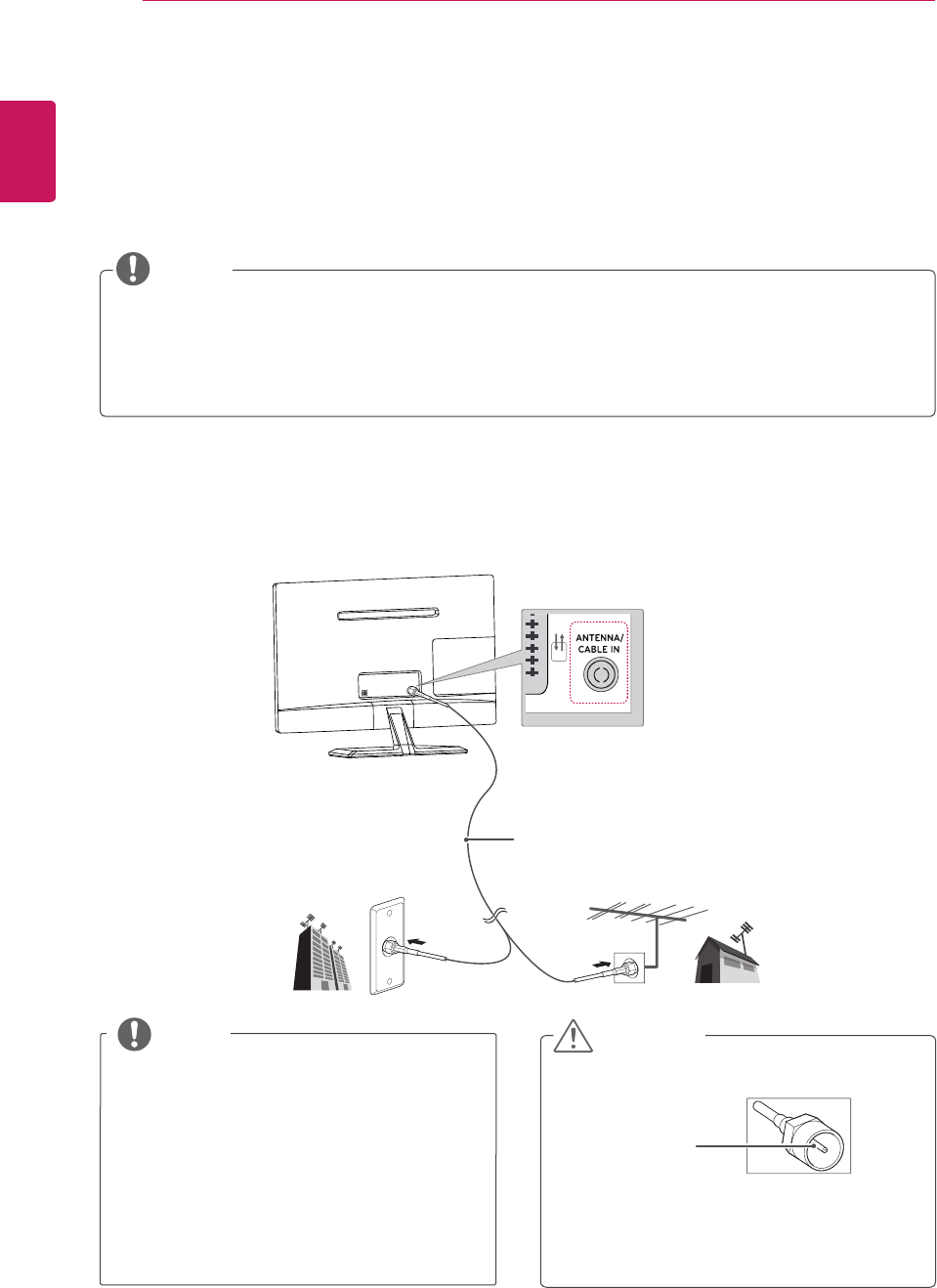 ANTENNA/
CABLE IN