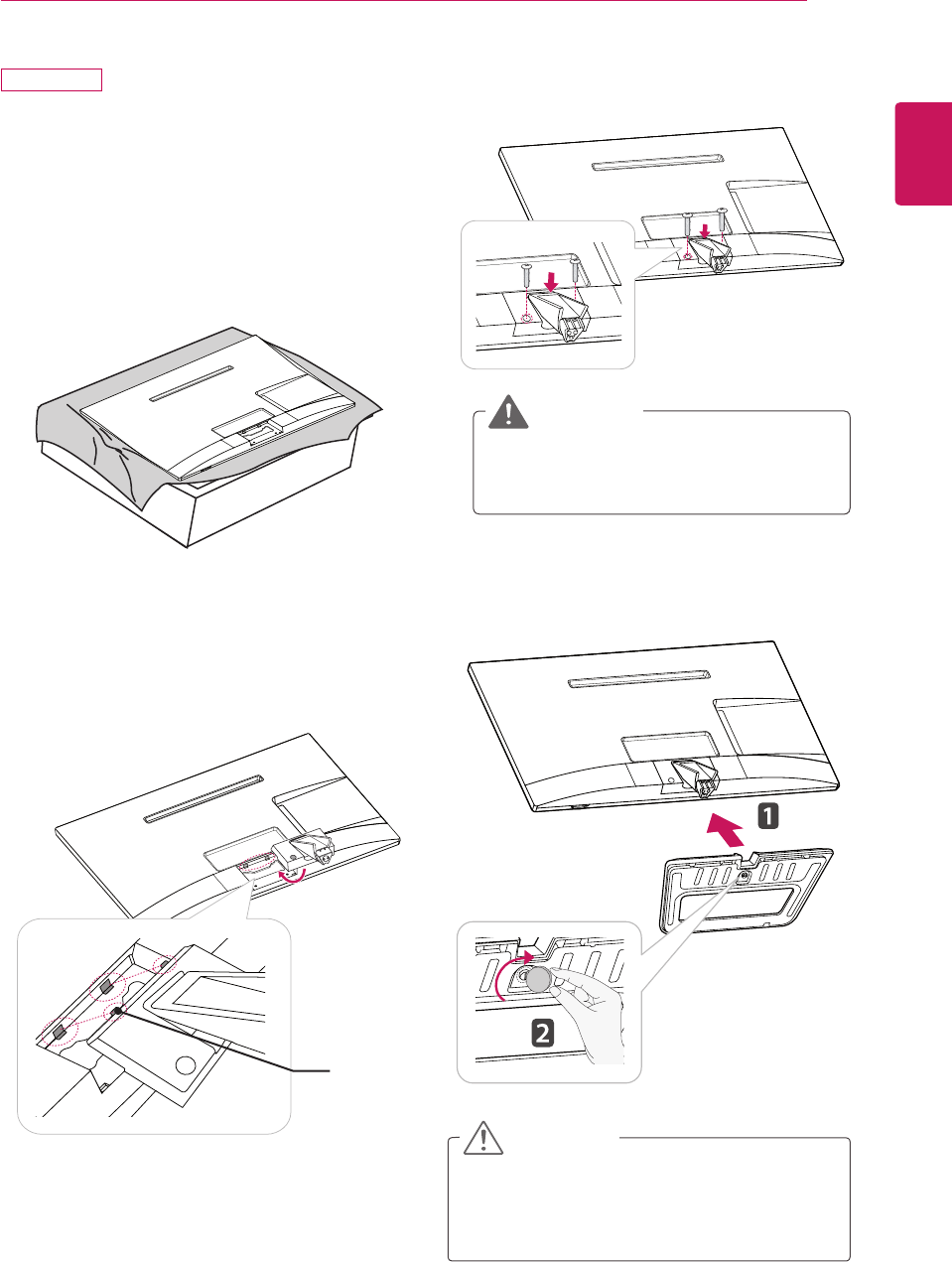 1

2