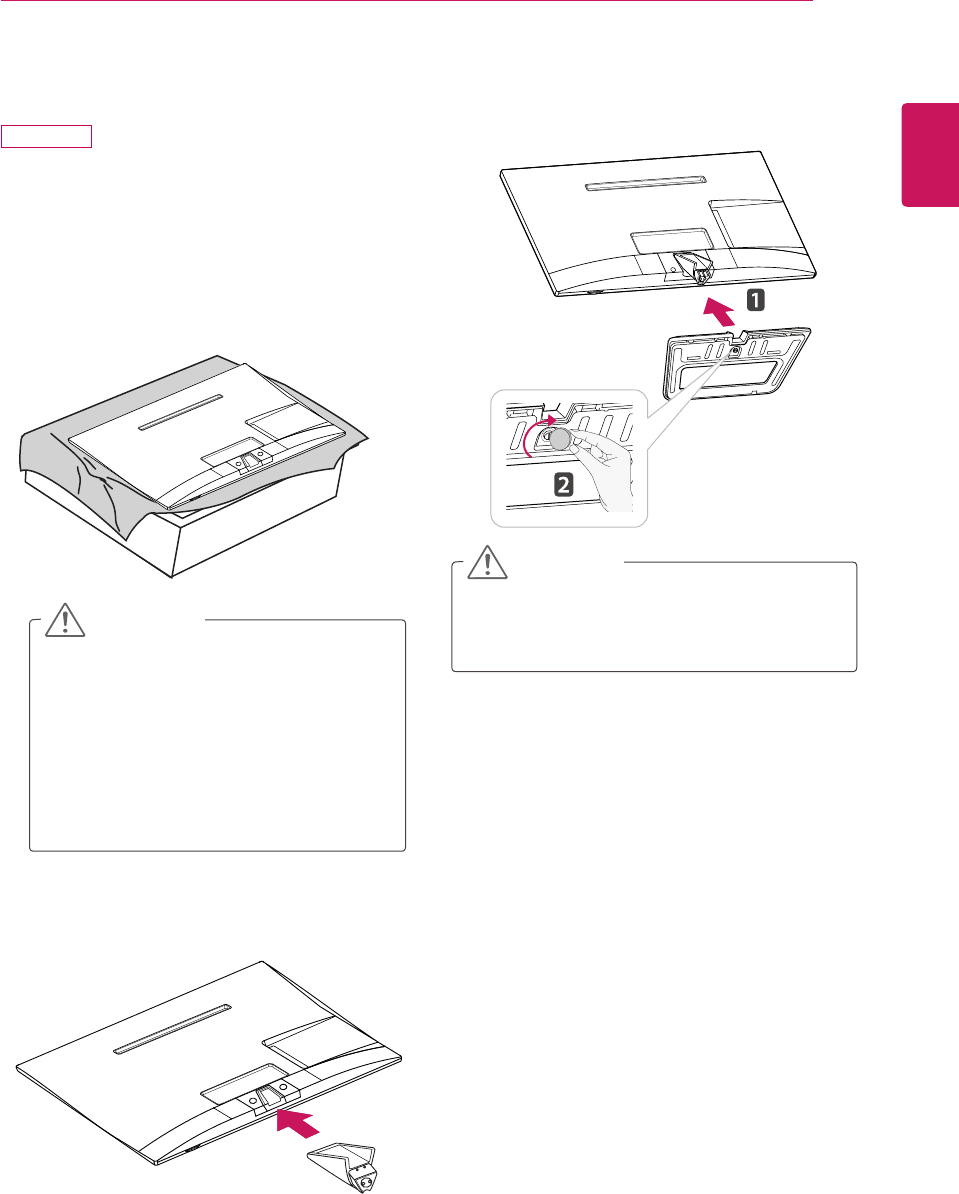 1

2