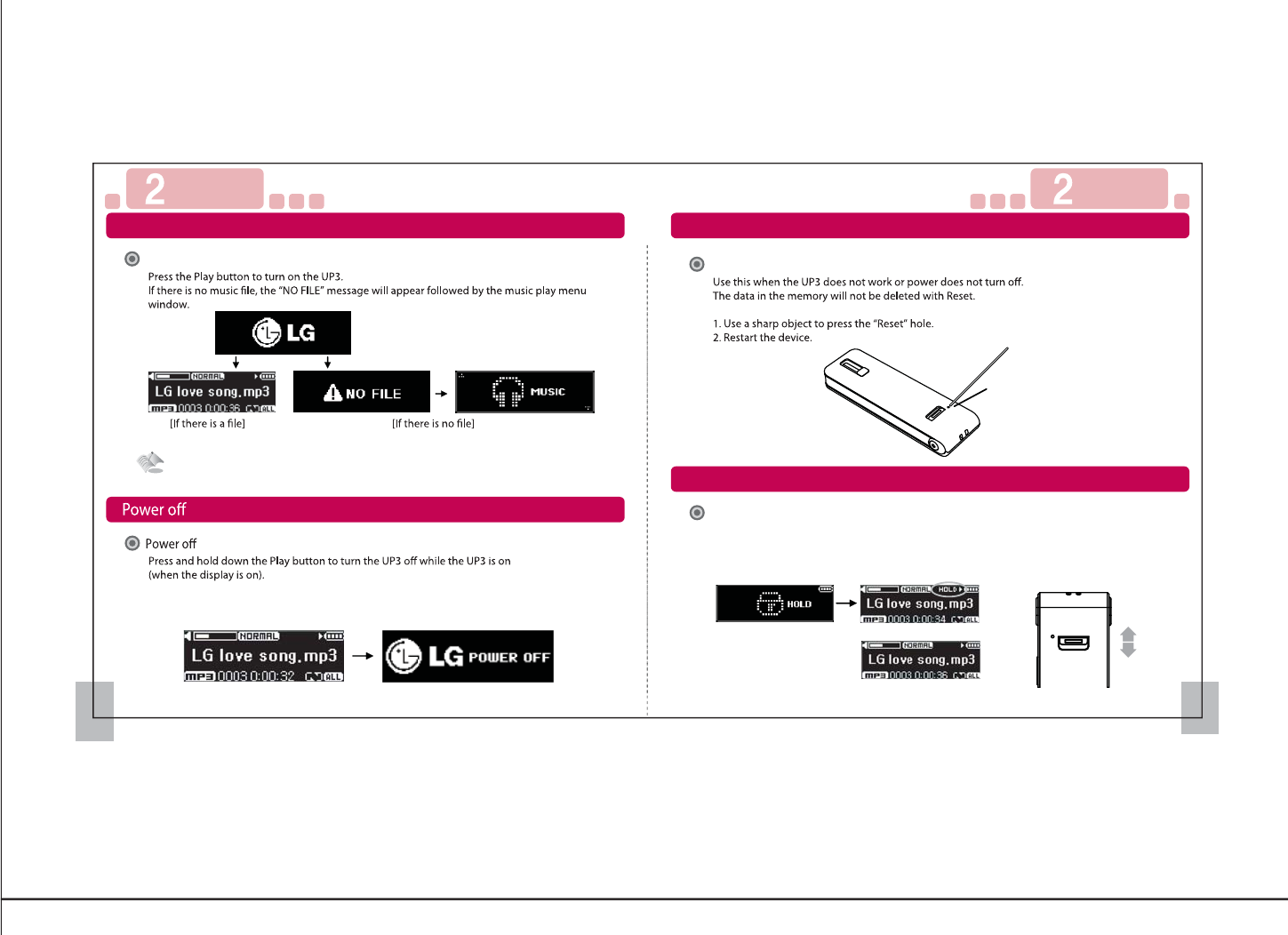 2

Press the Play button to turn on the UP3.
If there is no music file, the "NO FILE" message will appear followed by the music play menu window.

LG

NORMAL
LG love song.mp3
MP3 0003 0:00:36 ALL

NO FILE

MUSIC

[If there is a file]

[If there is no file]

Power off

Power off
Press and hold down the Play button to turn the UP3 off while the UP3 is on (when the display is on).

NORMAL
LG love song.mp3
MP3 0003 0:00:32 ALL

LG POWER OFF

2

Use this when the UP3 does not work or power does not turn off.
The data in the memory will not be deleted with Reset.

1. Use a sharp object to press the "Reset" hole.
2. Restart the device.

HOLD

NORMAL HOLD
LG love song.mp3
MP3 0003 0:00:34 ALL

NORMAL
LG love song.mp3
MP3 0003 0:00:36 ALL