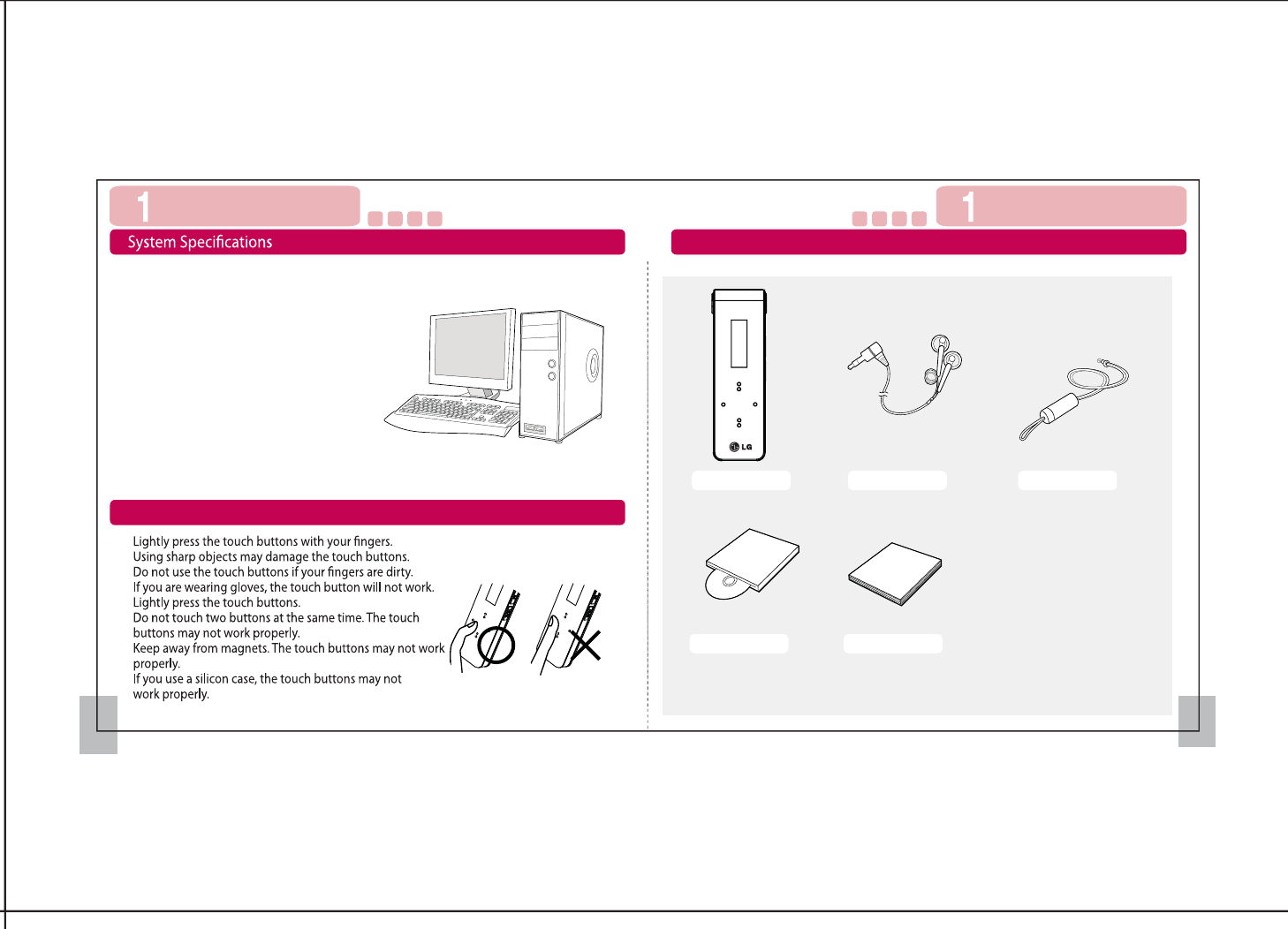 1

System Specifications

Lightly press the touch buttons with your fingers.
Using sharp objects may damage the touch buttons.
Do not use the touch buttons if your fingers are dirty.
If you are wearing gloves, the touch button will not work.
Lightly press the touch buttons.
Do not touch two buttons at the same time. The touch buttons may not work properly.
Keep away from magnets. The touch buttons may not work properly.
If you use a silicon case, the touch buttons may not work properly.

1

LG