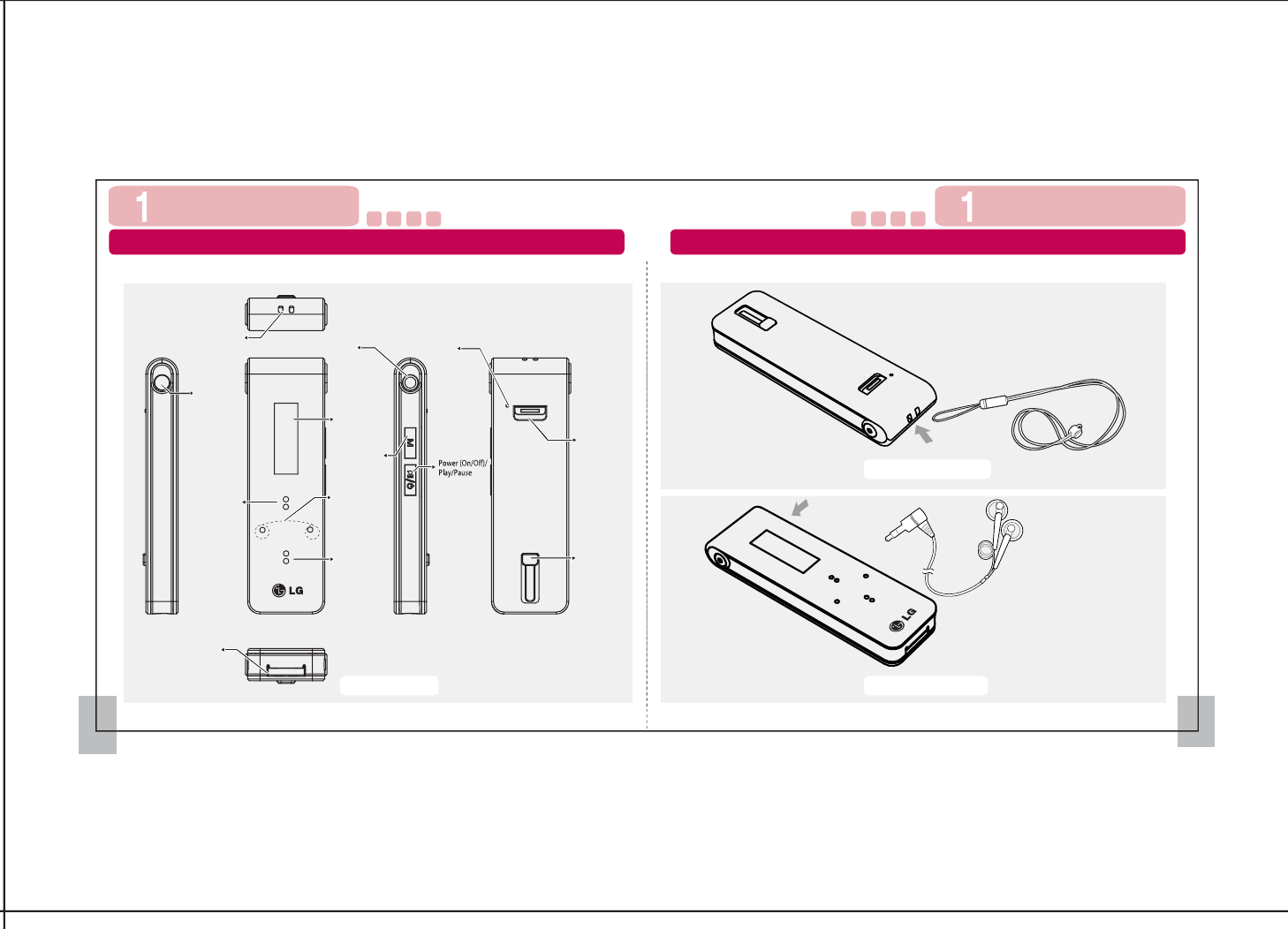 1

1

M

Power (On/Off)/ Play/Pause

LG

LG