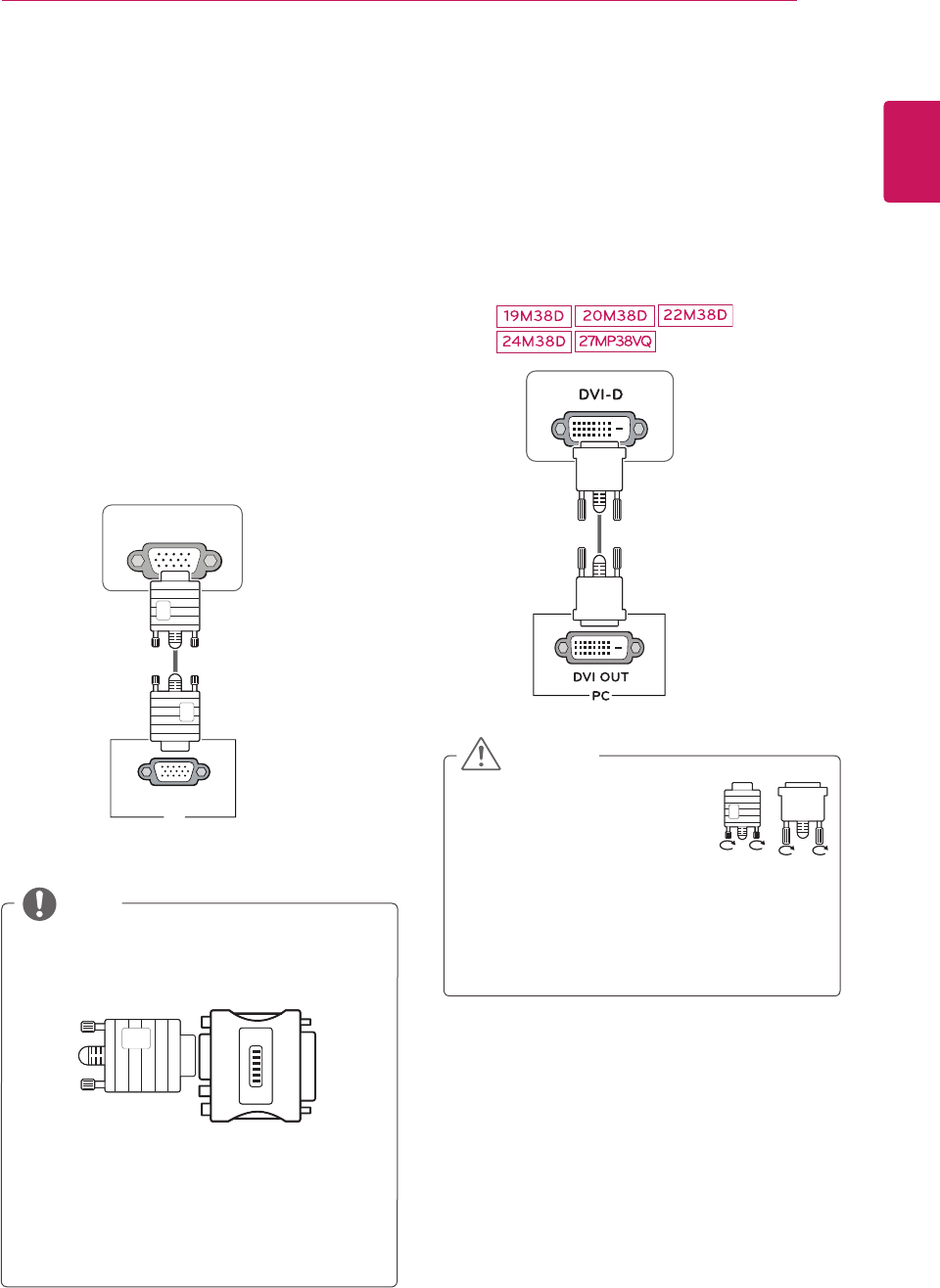 19M38D 20M38D 22M38D
24M38D 27MP38VQ

DVI-D

DVI OUT
PC