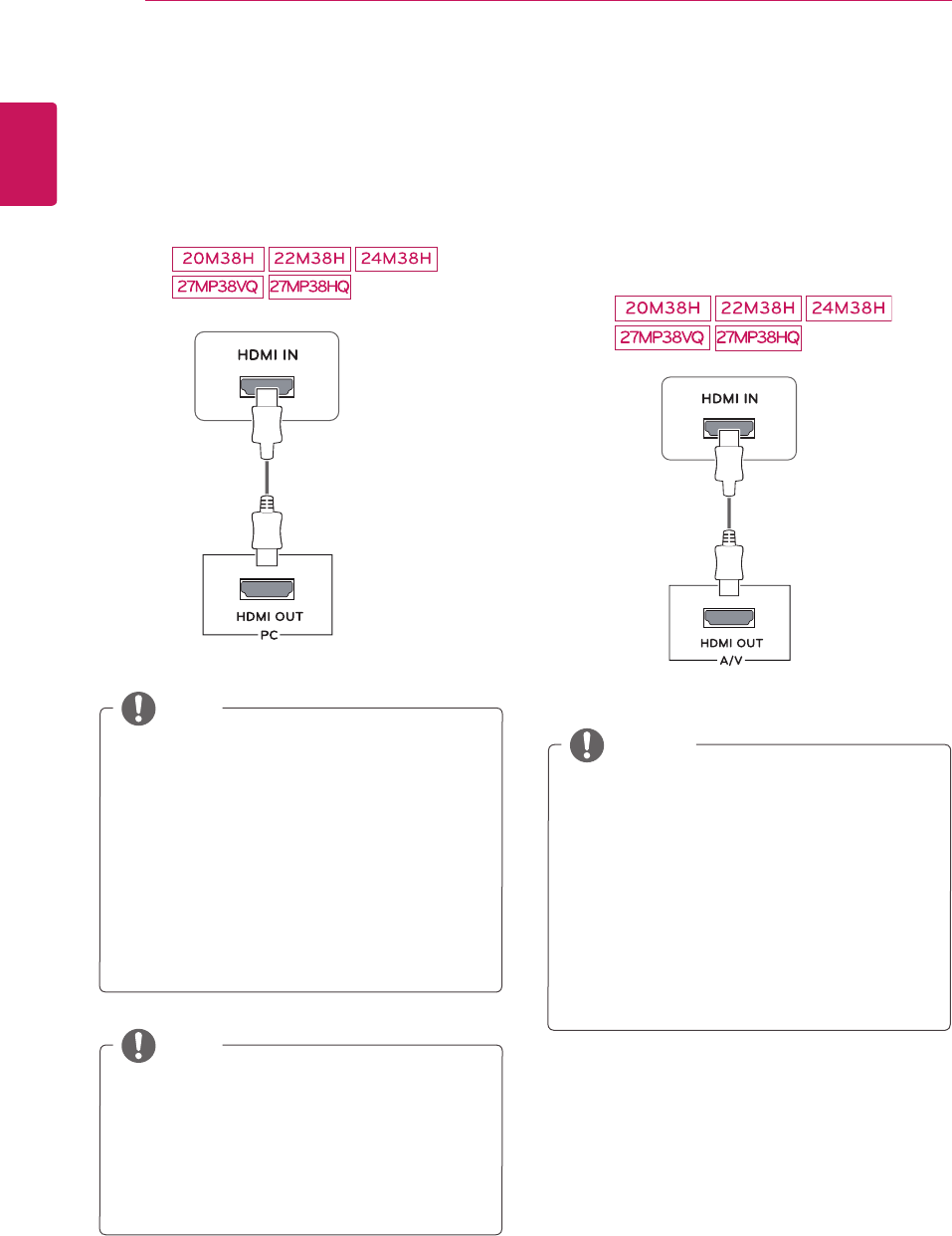 20M38H 22M38H 24M38H
27MP38VQ 27MP38HQ

HDMI IN

HDMI OUT
PC

20M38H 22M38H 24M38H
27MP38VQ 27MP38HQ

HDMI IN

HDMI OUT
A/V