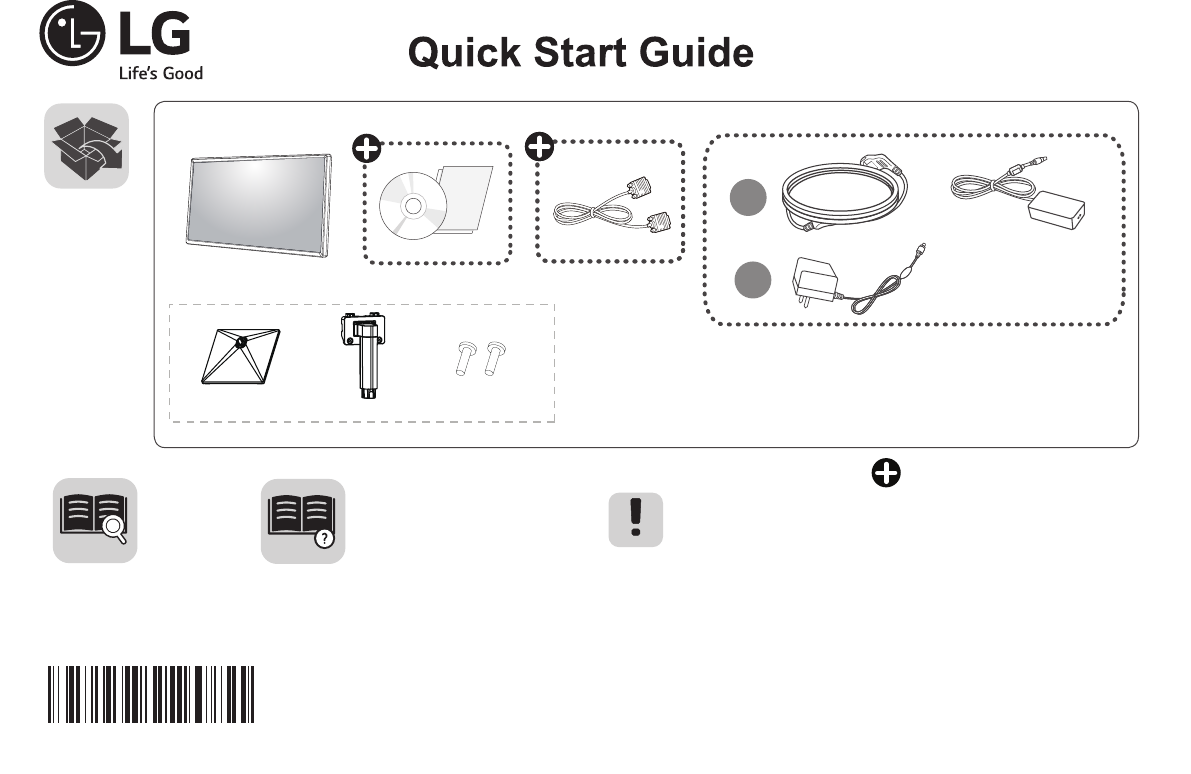 LG
Life's Good

Quick Start Guide