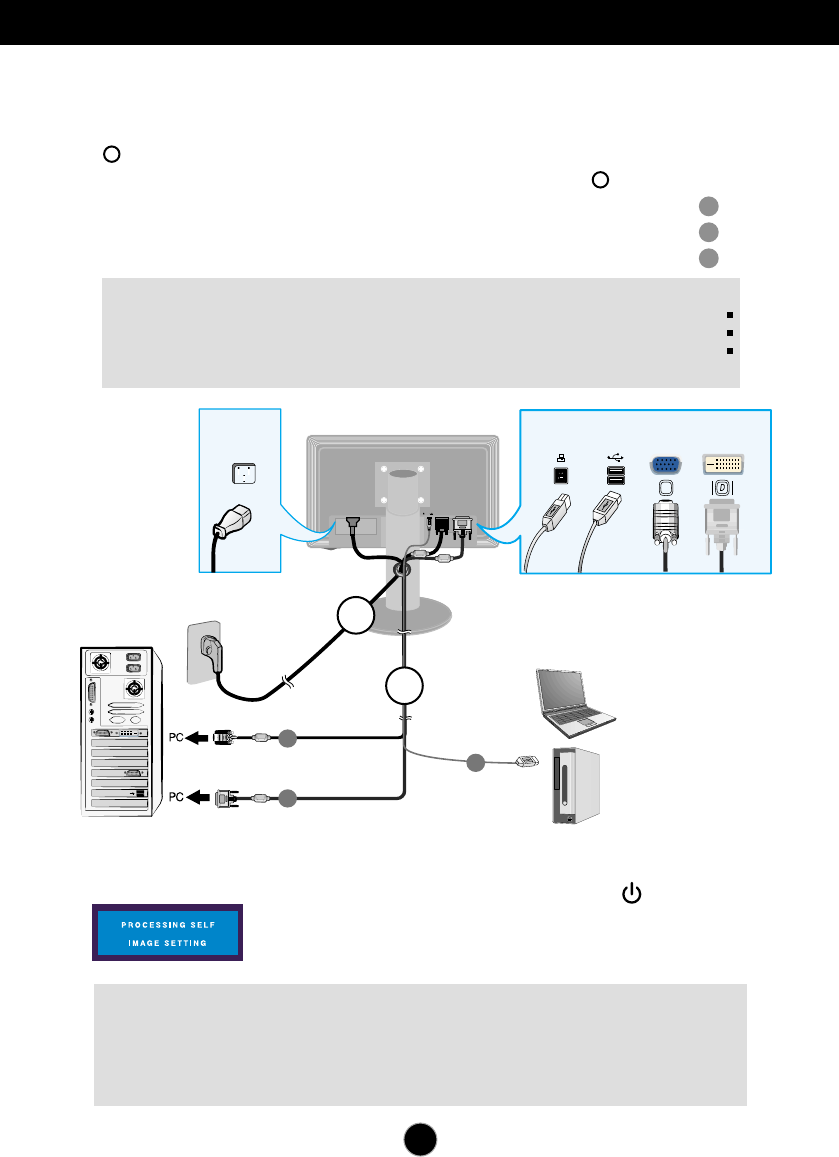 PC
PC
PROCESSING SELF
IMAGE SETTING