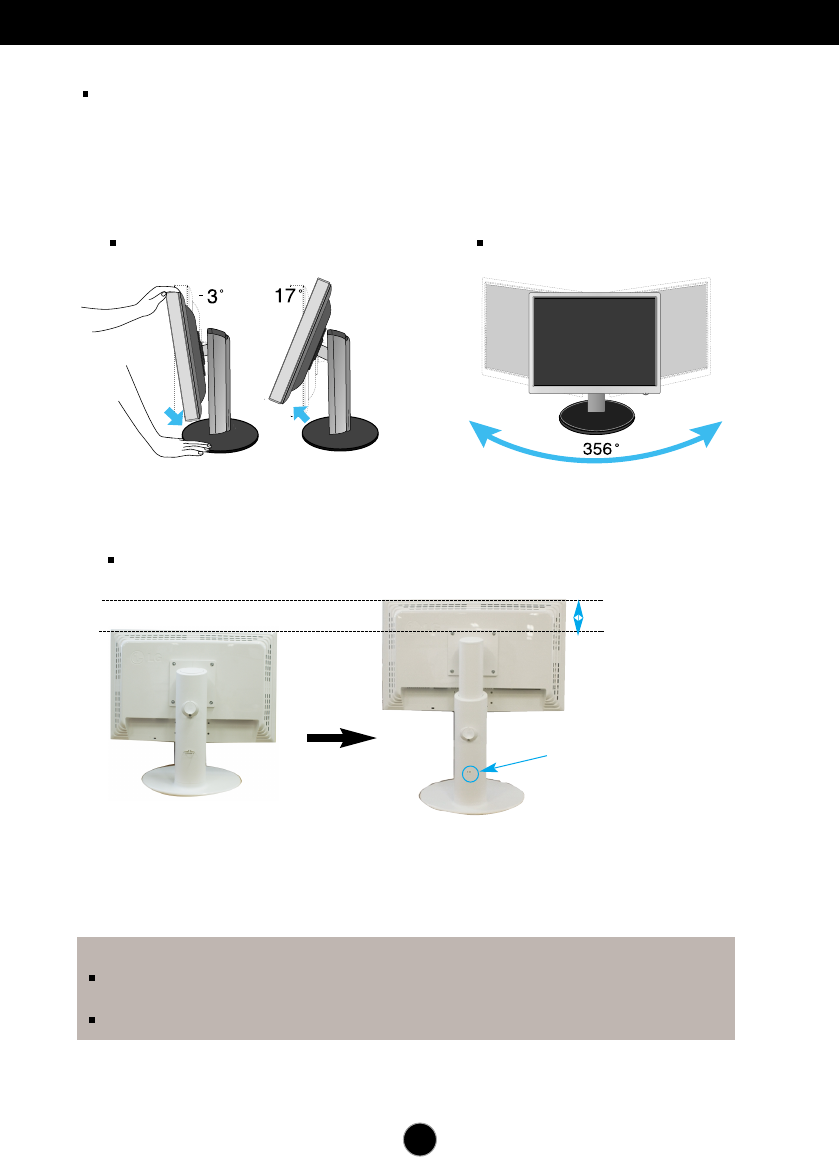 -3°

17°

356°