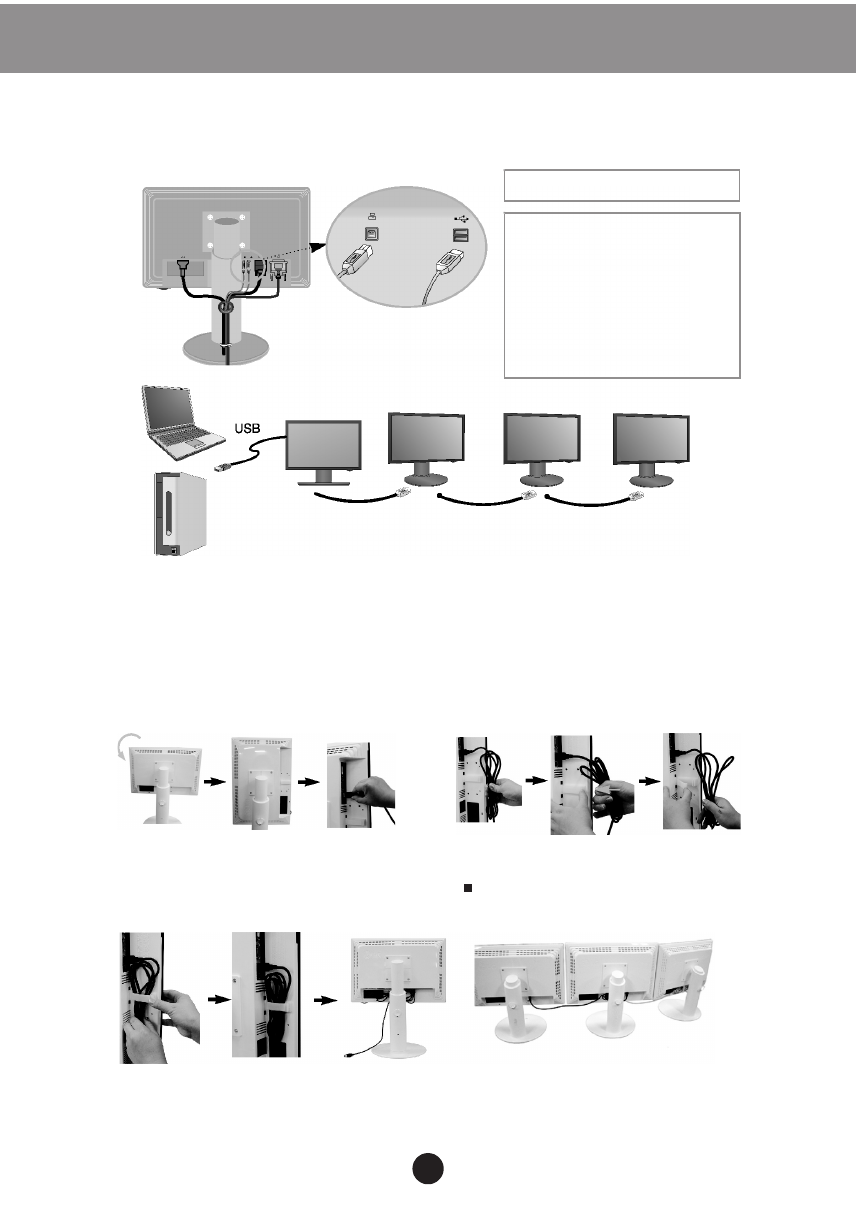 USB