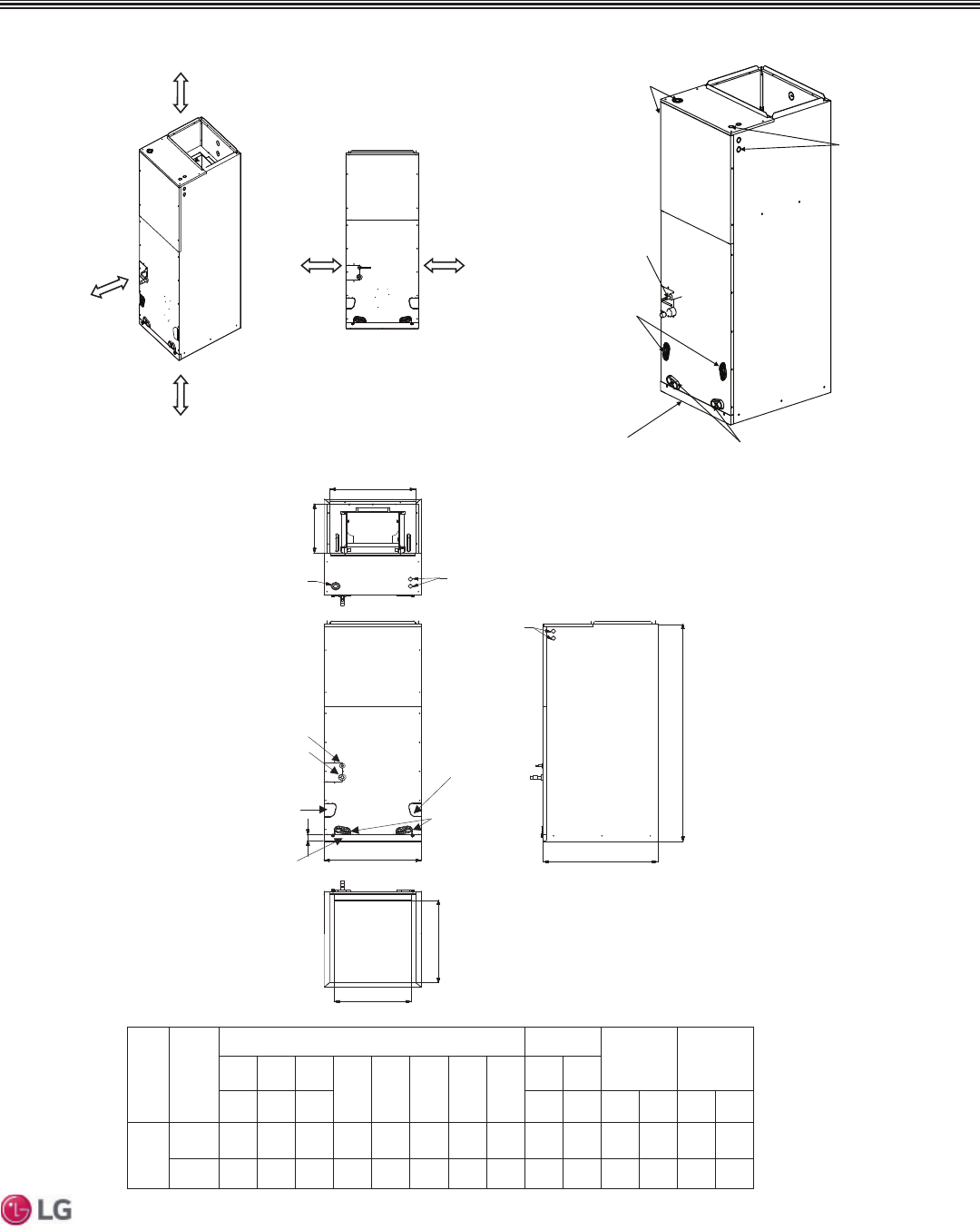 LG