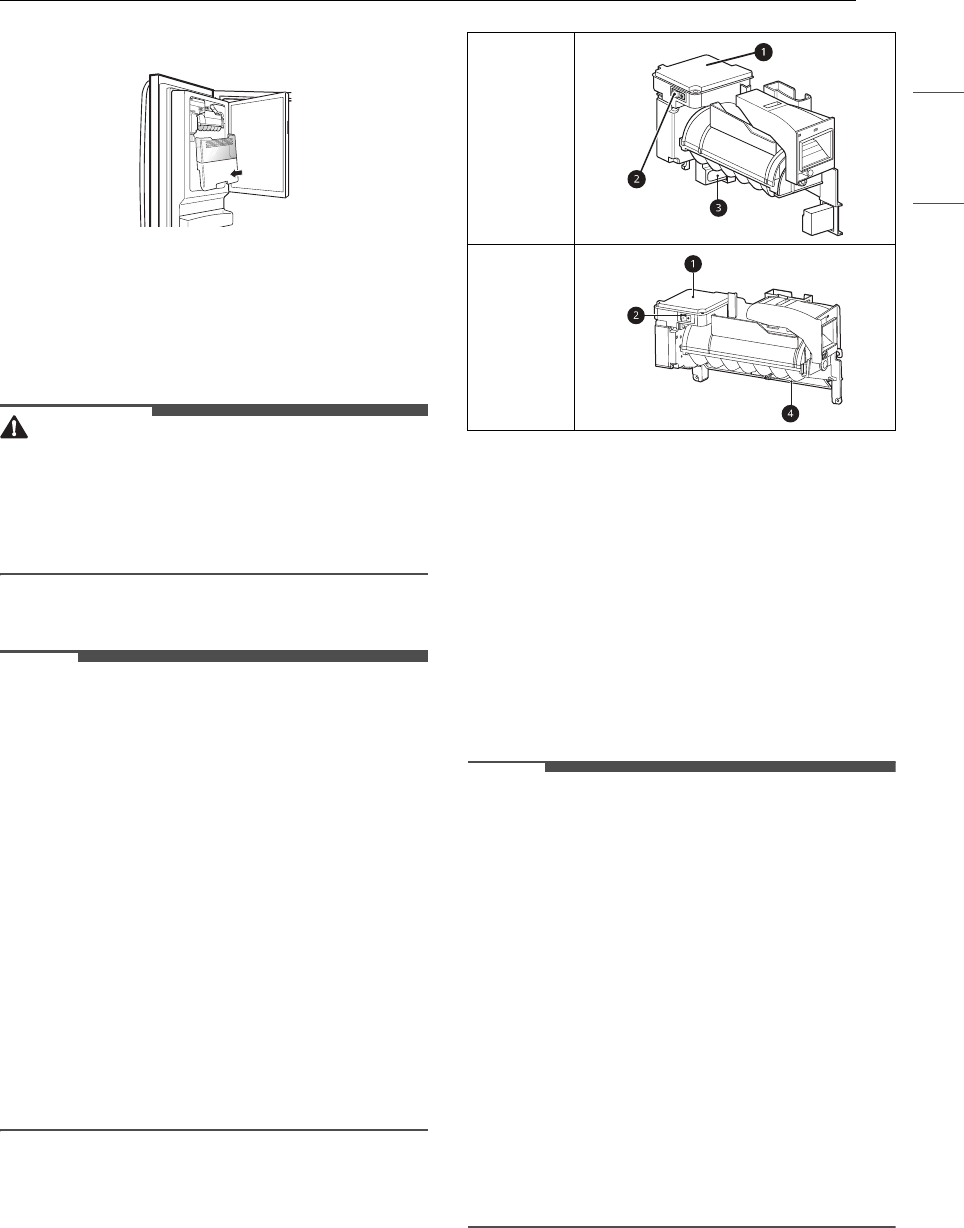 1
2
3
1
2
4