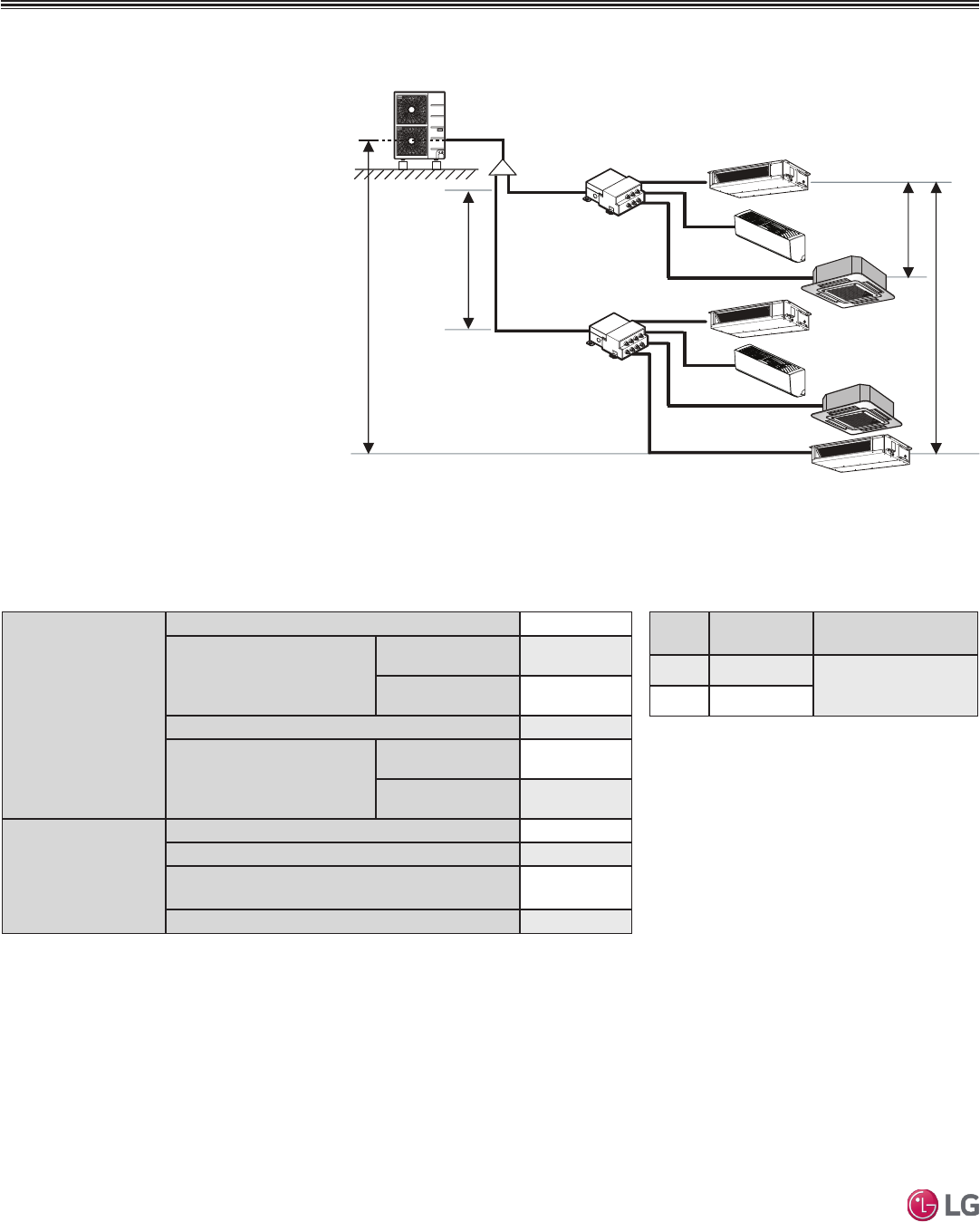 LG