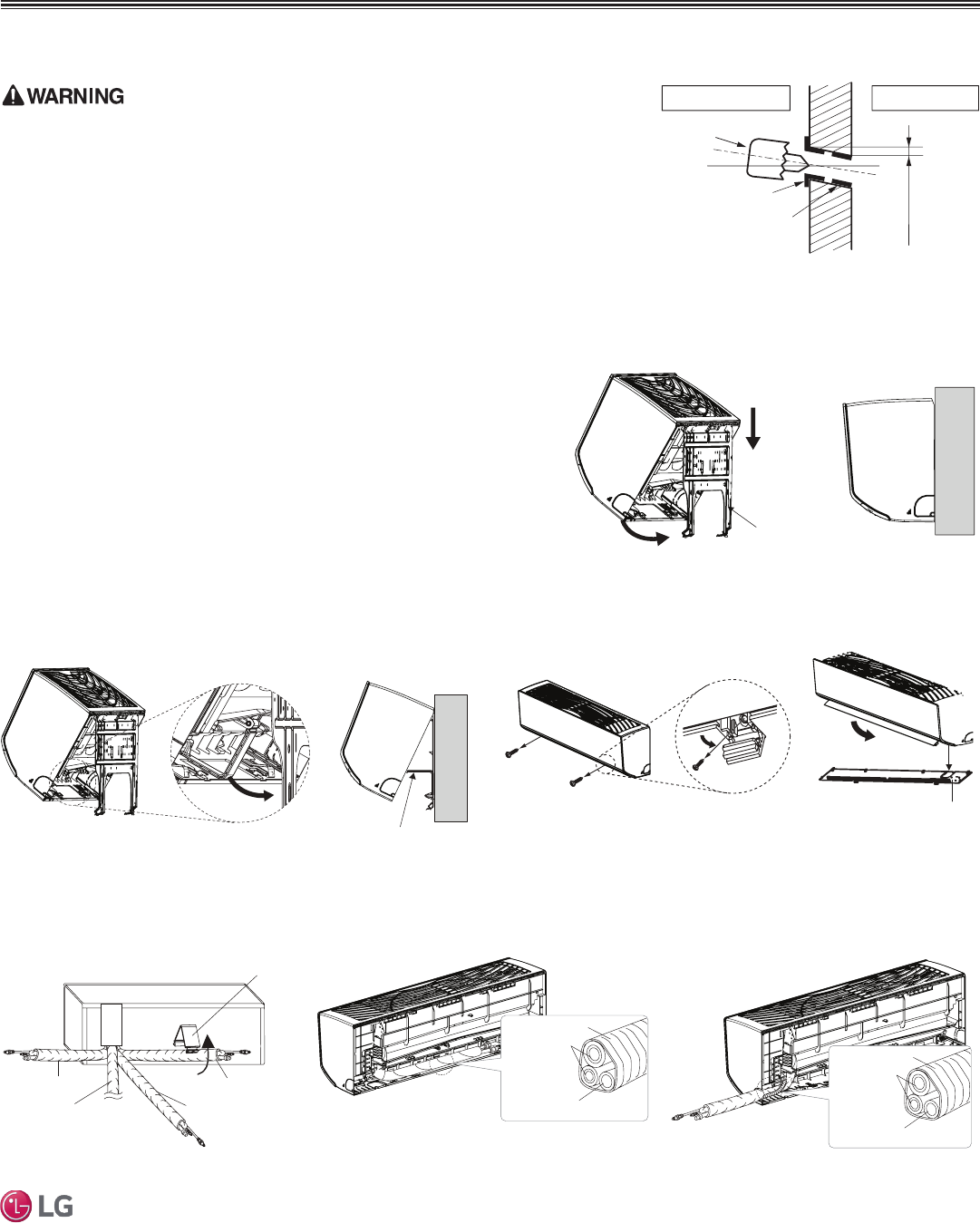 WARNING

LG