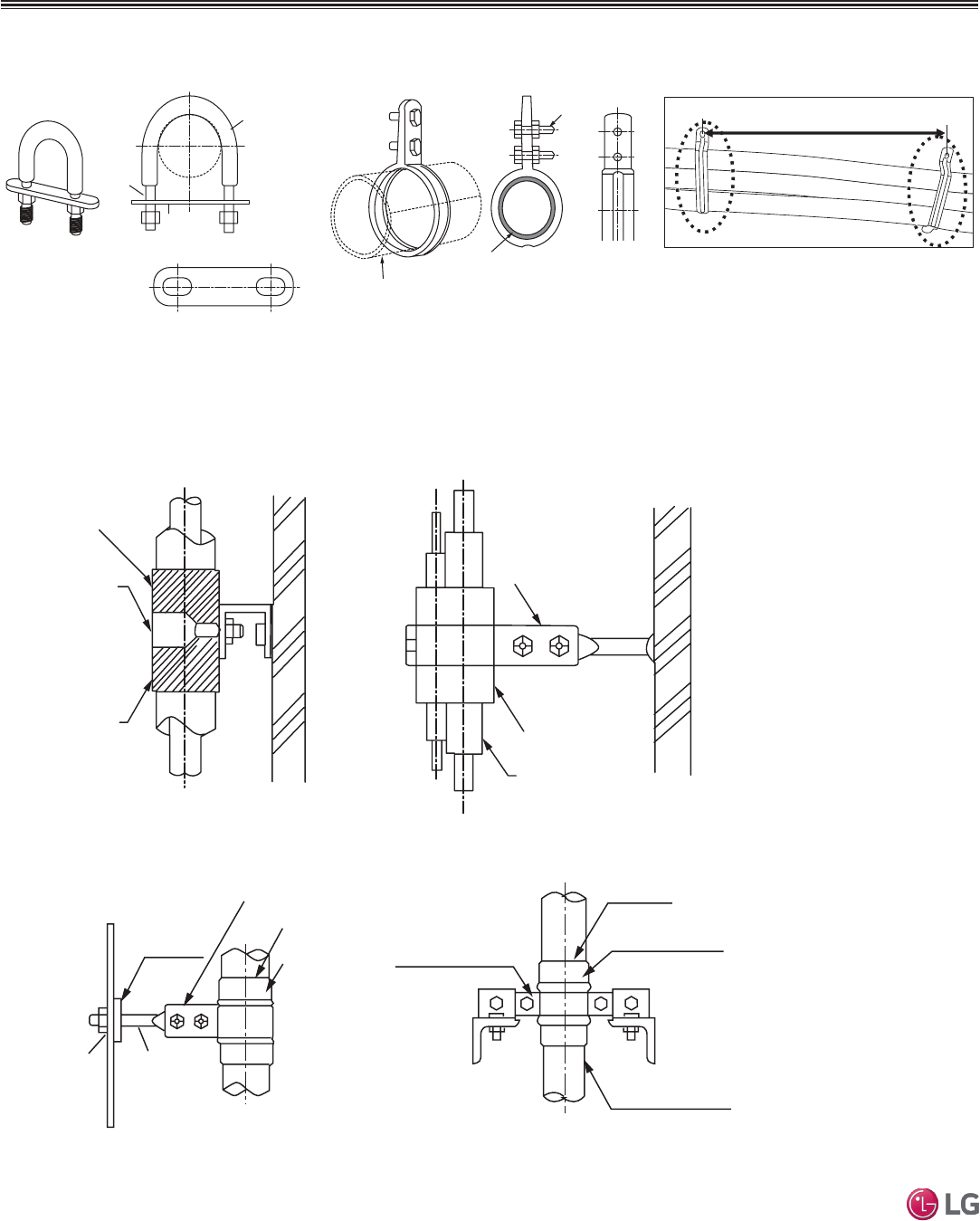 LG