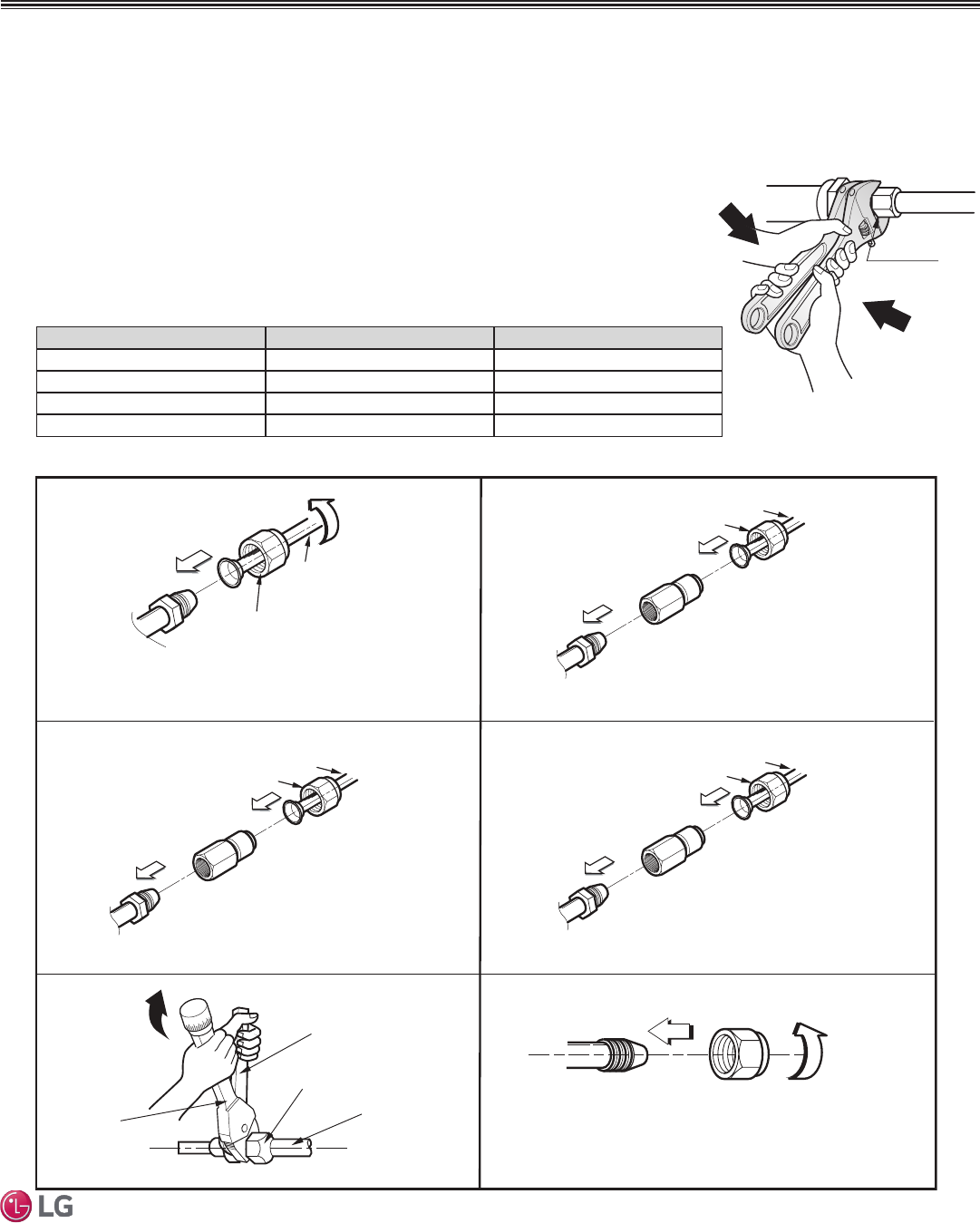 LG