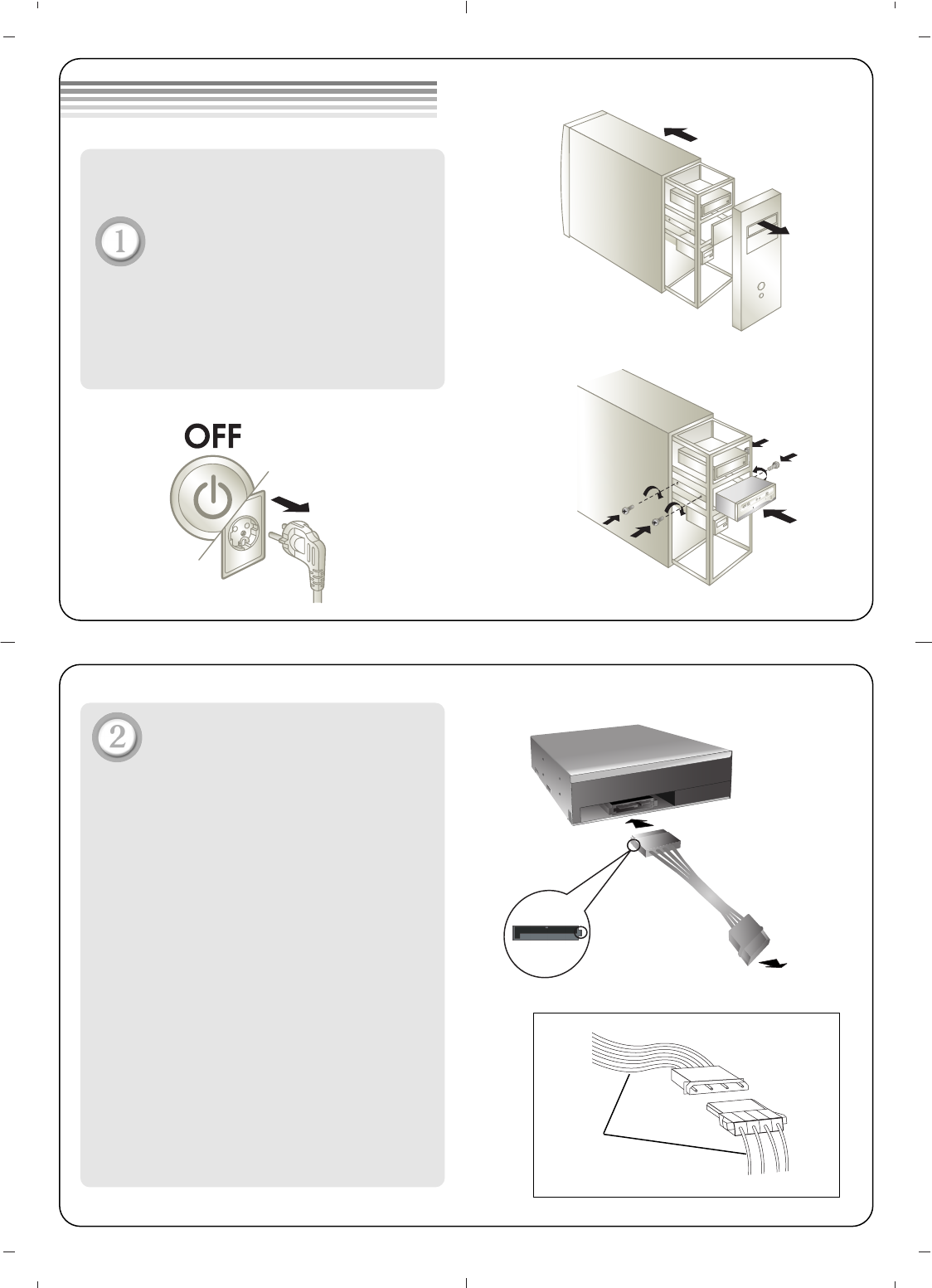 1

OFF

2