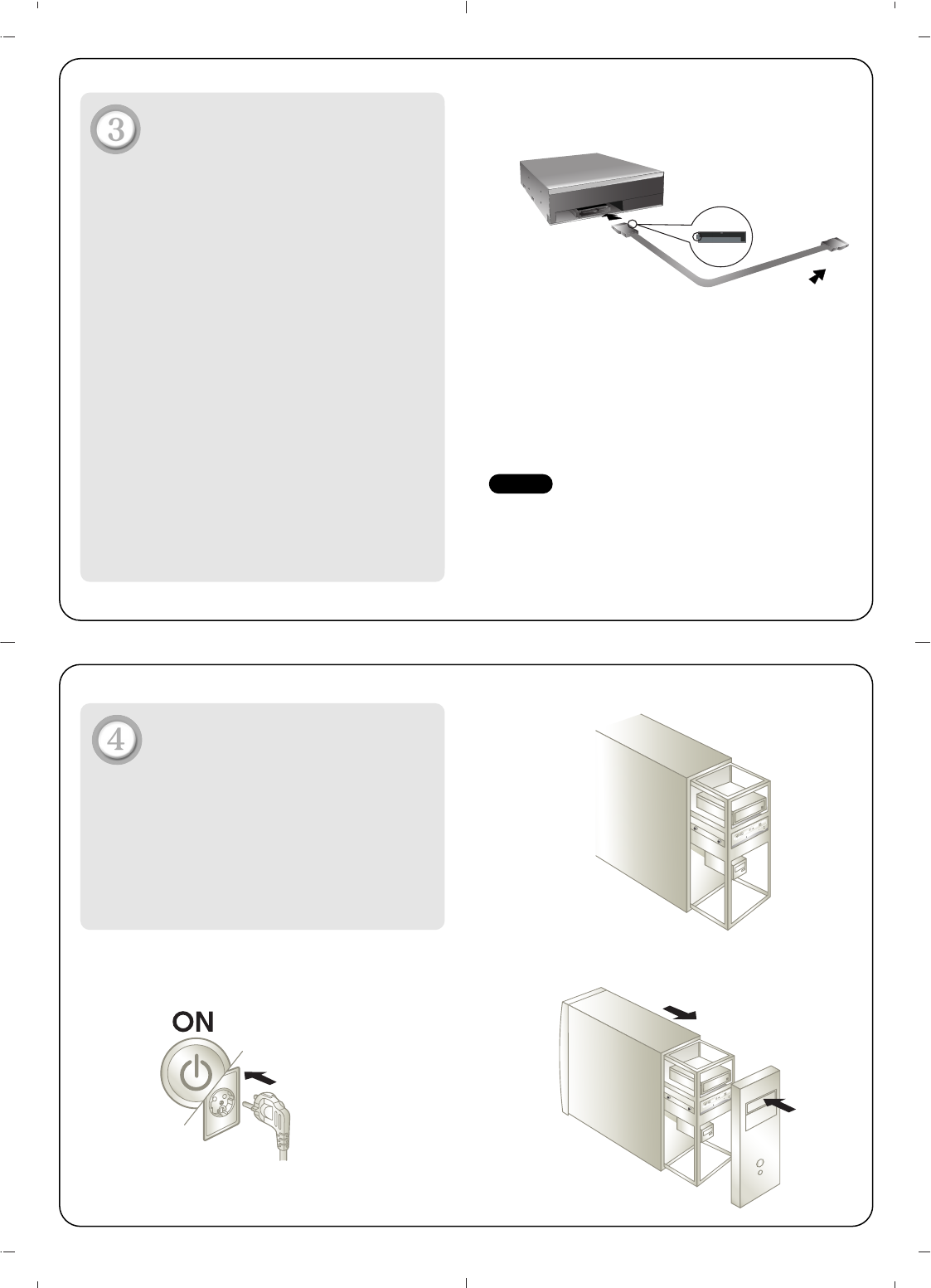 3

4

ON