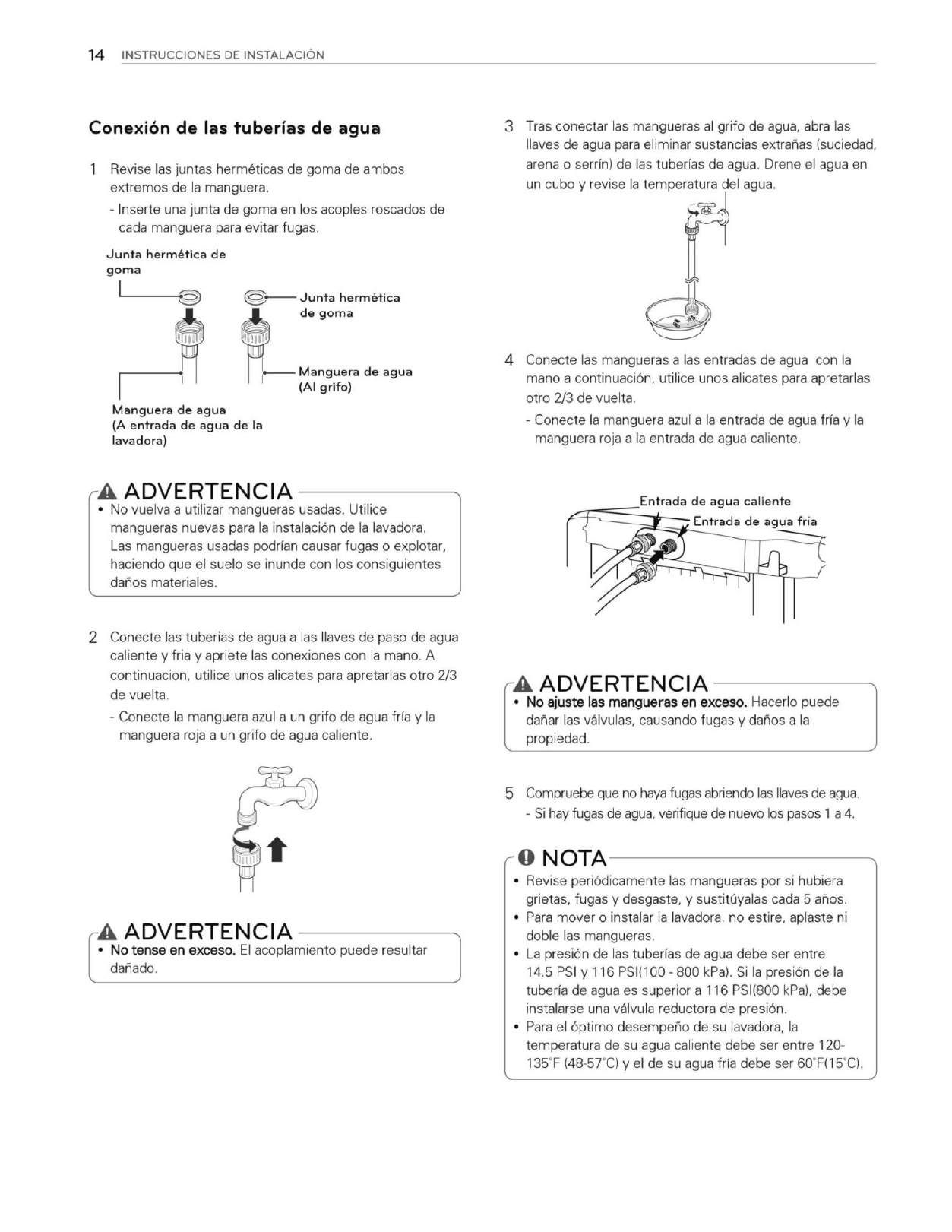 14 INSTRUCCIONES DE INSTALACIÓN

Conexión de las tuberías de agua

1 Revise las juntas herméticas de goma de ambos extremos de la manguera.
- Inserte una junta de goma en los acoples roscados de cada manguera para evitar fugas.

Junta hermética de goma

Junta hermética de goma

Manguera de agua (Al grifo)

Manguera de agua (A entrada de agua de la lavadora)

ADVERTENCIA
• No vuelva a utilizar mangueras usadas. Utilice mangueras nuevas para la instalación de la lavadora. Las mangueras usadas podrían causar fugas o explotar, haciendo que el suelo se inunde con los consiguientes daños materiales.

2 Conecte las tuberias de agua a las llaves de paso de agua caliente y fria y apriete las conexiones con la mano. A continuacion, utilice unos alicates para apretarlas otro 2/3 de vuelta.
- Conecte la manguera azul a un grifo de agua fría y la manguera roja a un grifo de agua caliente.

ADVERTENCIA
• No tense en exceso. El acoplamiento puede resultar dañado.

3 Tras conectar las mangueras al grifo de agua, abra las llaves de agua para eliminar sustancias extrañas (suciedad, arena o serrín) de las tuberías de agua. Drene el agua en un cubo y revise la temperatura del agua.

4 Conecte las mangueras a las entradas de agua con la mano a continuación, utilice unos alicates para apretarlas otro 2/3 de vuelta.
- Conecte la manguera azul a la entrada de agua fría y la manguera roja a la entrada de agua caliente.

Entrada de agua caliente
Entrada de agua fría

ADVERTENCIA
• No ajuste las mangueras en exceso. Hacerlo puede dañar las válvulas, causando fugas y daños a la propiedad.

5 Compruebe que no haya fugas abriendo las llaves de agua.
- Si hay fugas de agua, verifique de nuevo los pasos 1 a 4.

NOTA
• Revise periódicamente las mangueras por si hubiera grietas, fugas y desgaste, y sustitúyalas cada 5 años.
• Para mover o instalar la lavadora, no estire, aplaste ni doble las mangueras.
• La presión de las tuberías de agua debe ser entre 14.5 PSI y 116 PSI(100 - 800 kPa). Si la presión de la tubería de agua es superior a 116 PSI(800 kPa), debe instalarse una válvula reductora de presión.
• Para el óptimo desempeño de su lavadora, la temperatura de su agua caliente debe ser entre 120-135°F (48-57°C) y el de su agua fría debe ser 60°F(15°C).