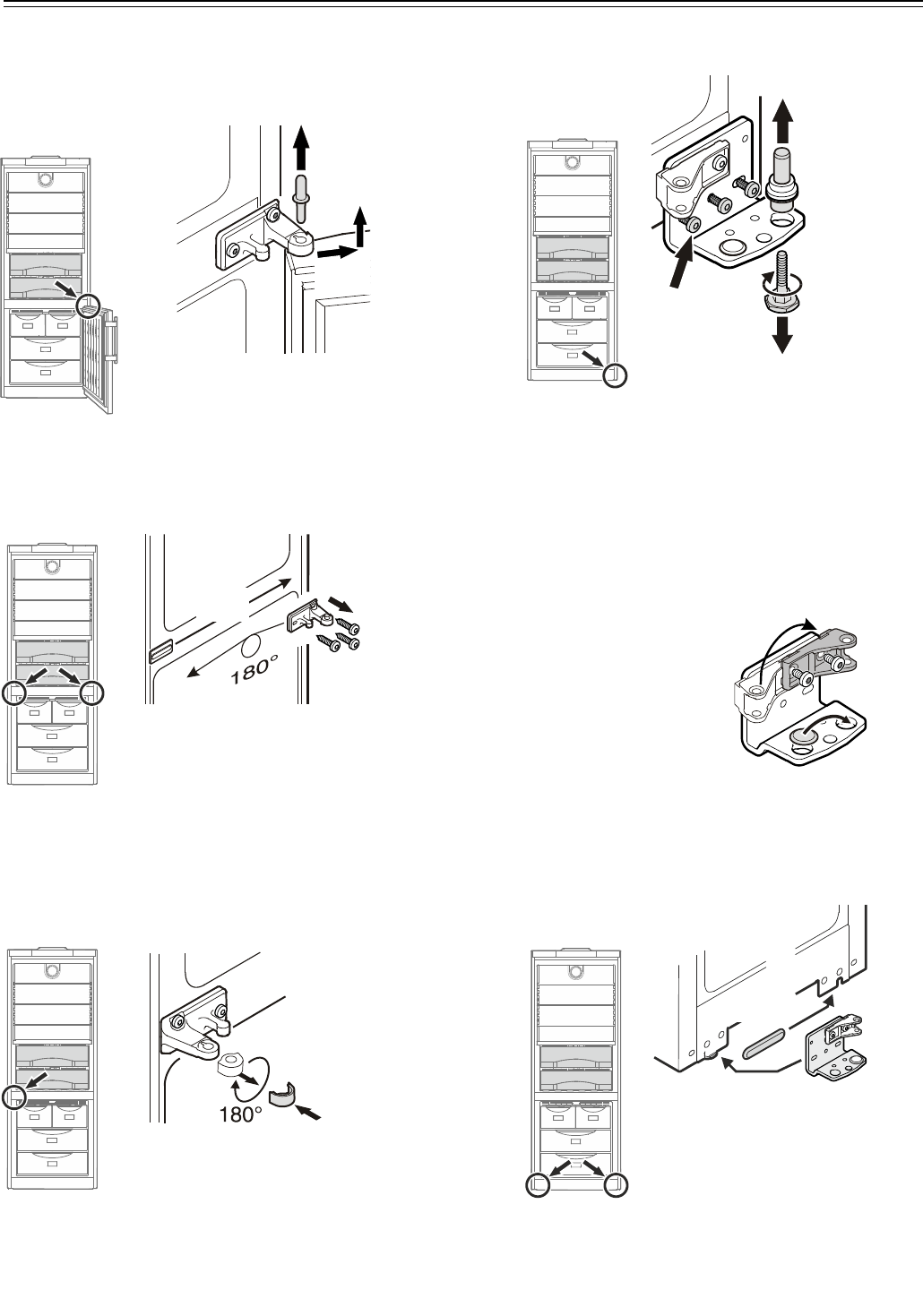 180°

180°