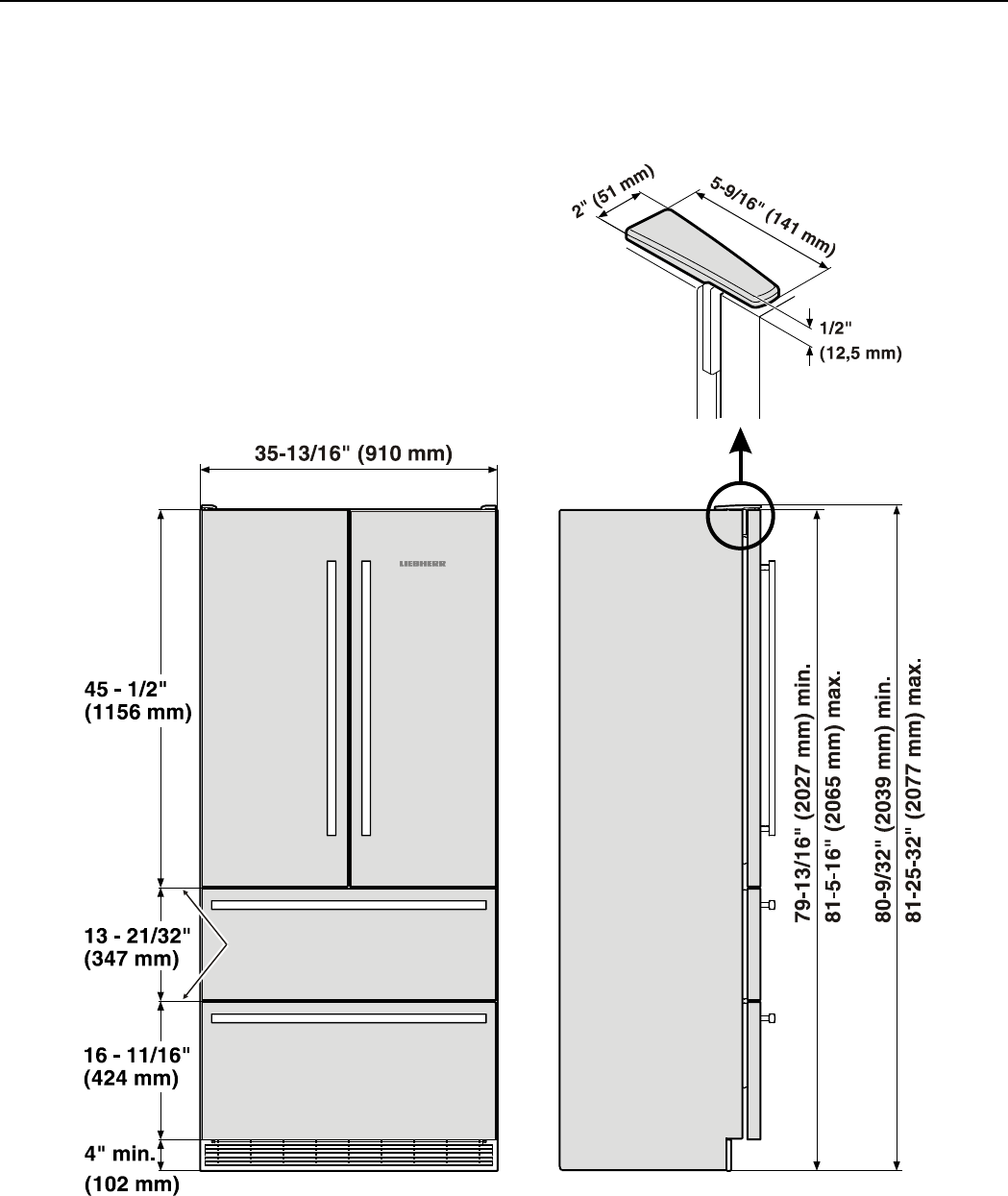 2" (51 mm)
5-9/16" (141 mm)
1/2"
(12,5 mm)

35-13/16" (910 mm)

LIEBHERR

45 - 1/2"
(1156 mm)

13 - 21/32"
(347 mm)

16 - 11/16"
(424 mm)

4" min.
(102 mm)

79-13/16" (2027 mm) min.
81-5-16" (2065 mm) max.
80-9/32" (2039 mm) min.
81-25-32" (2077 mm) max.