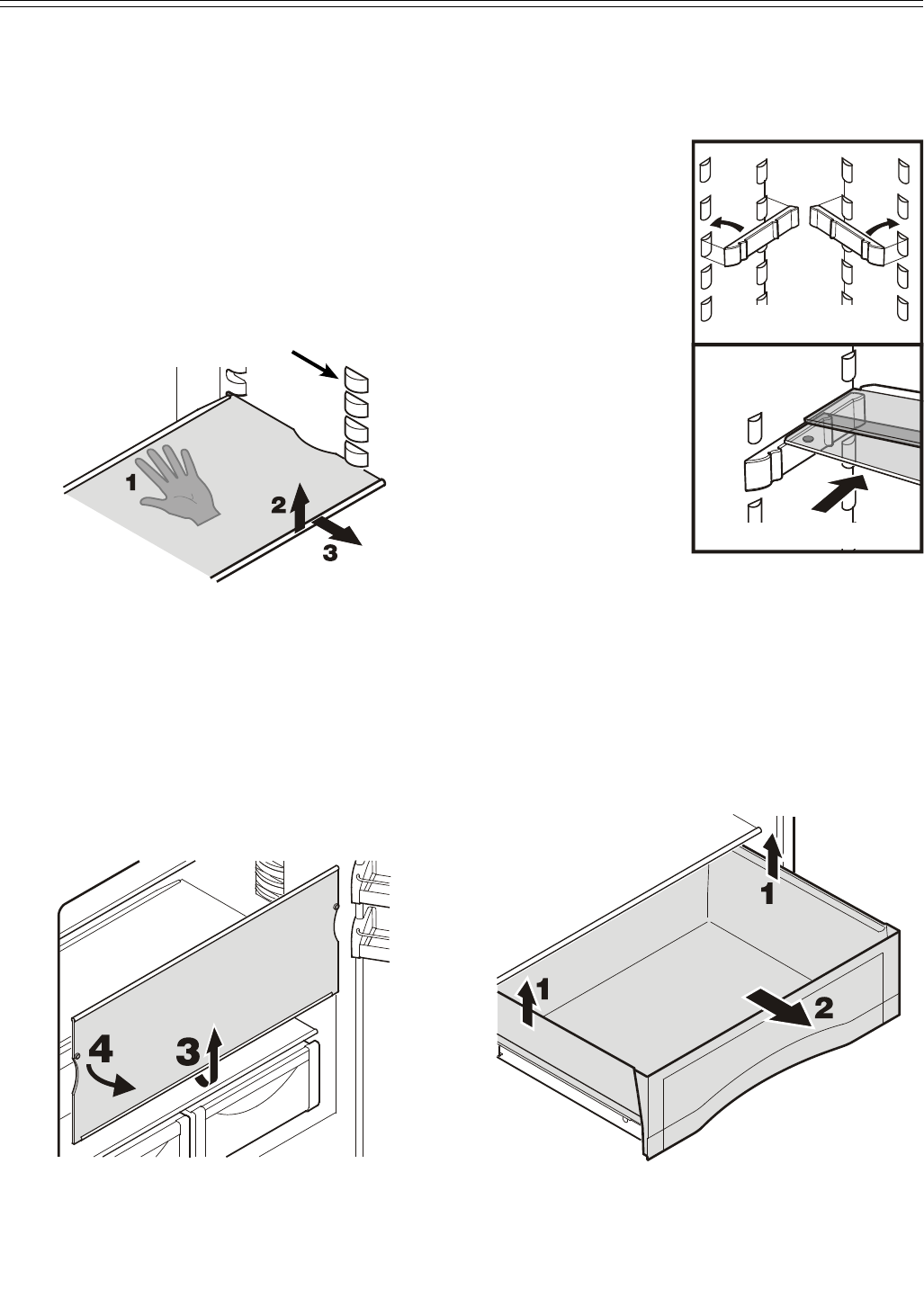 1
2
3

4
3

1
1
2