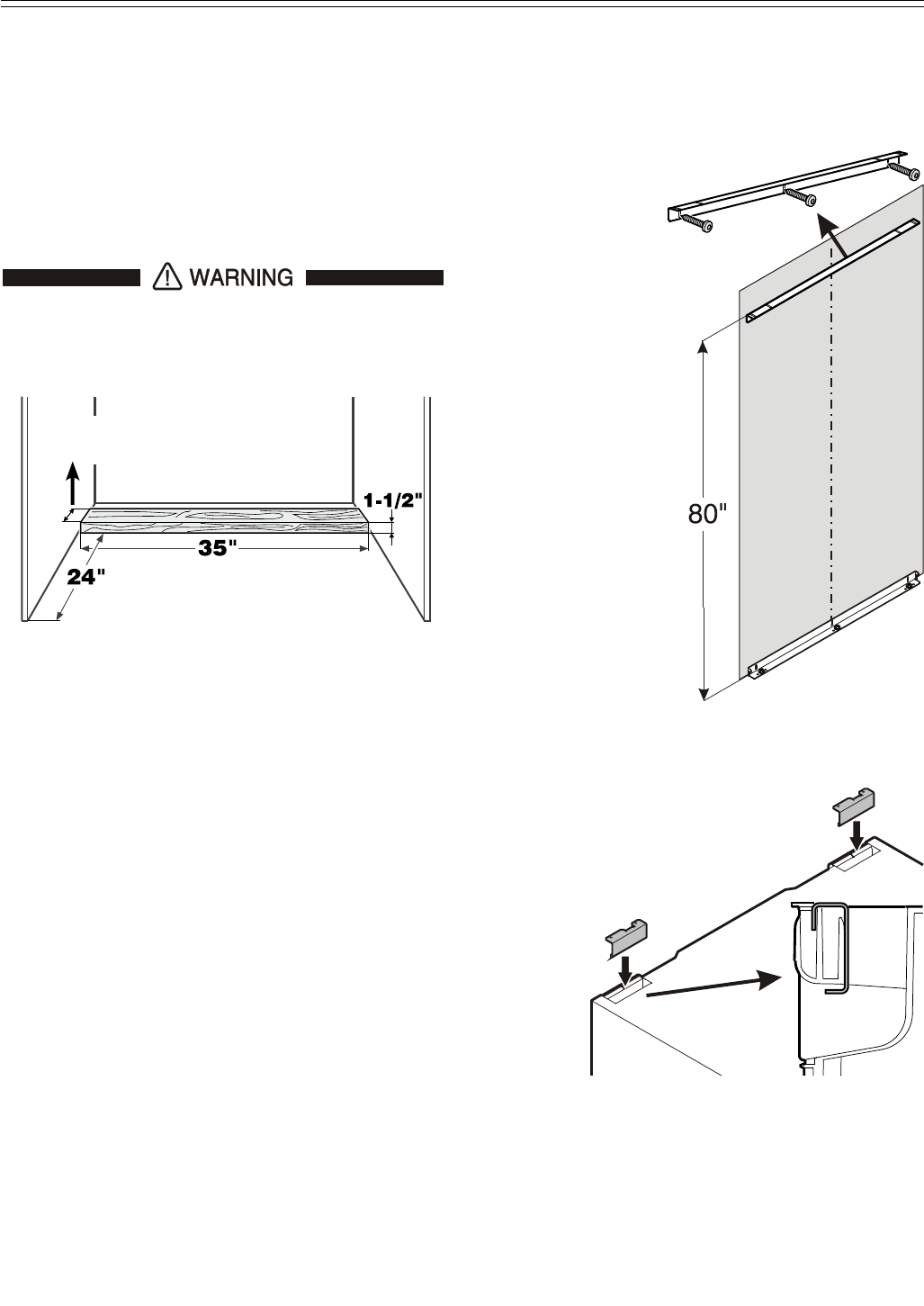 WARNING

1-1/2"

35"

24"

80"