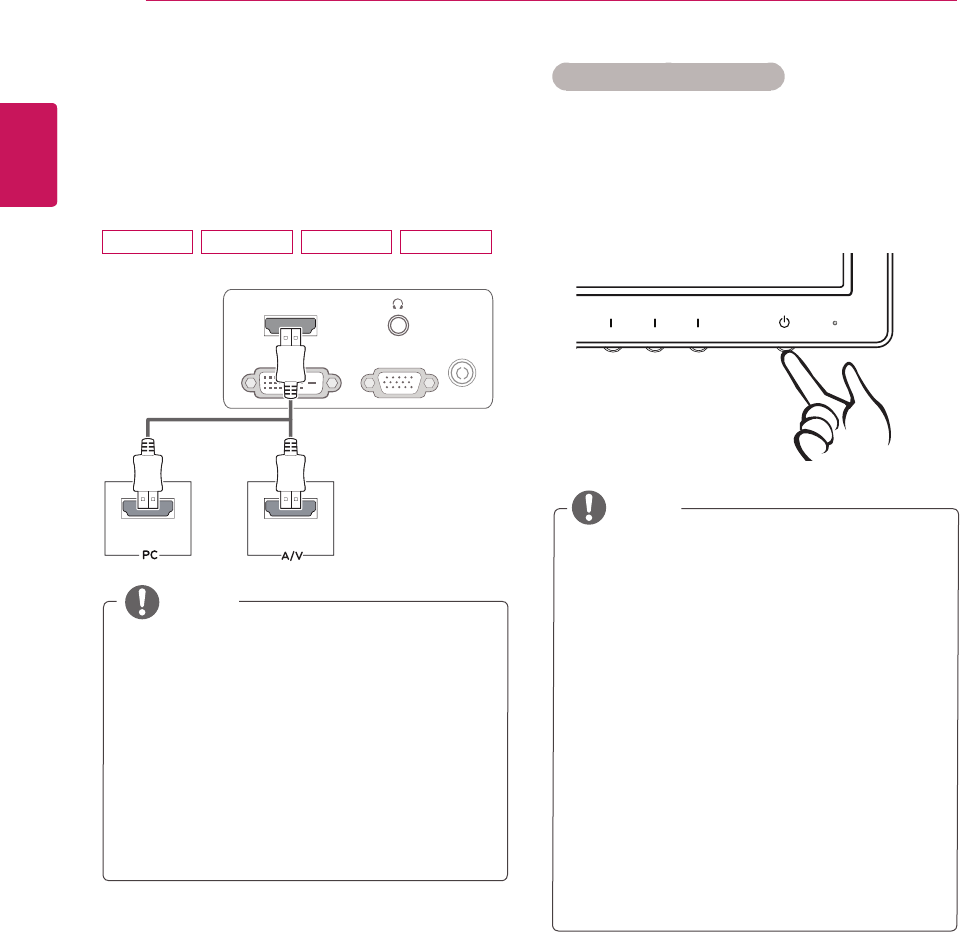 PC

A/V