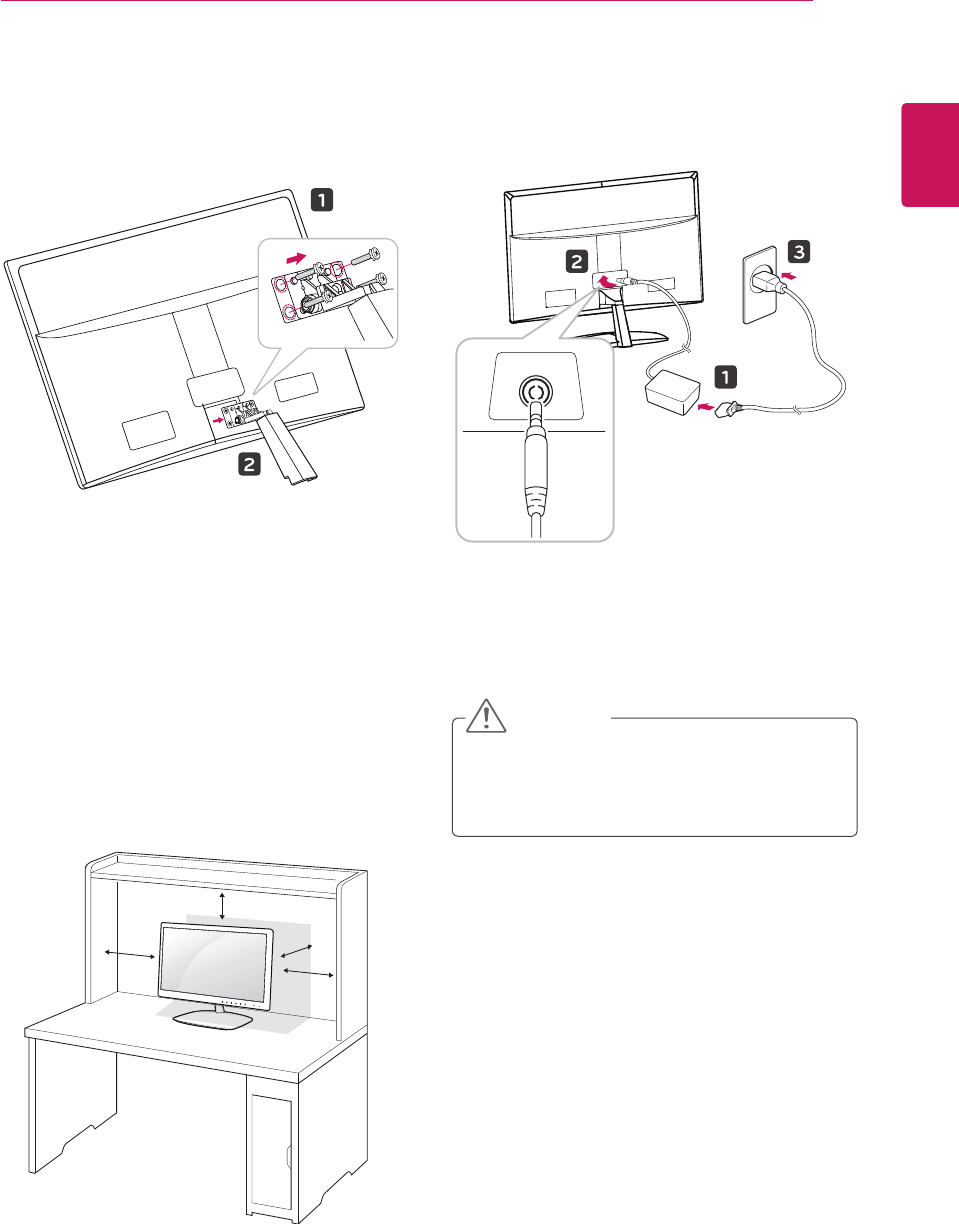 1

2

2

3

1