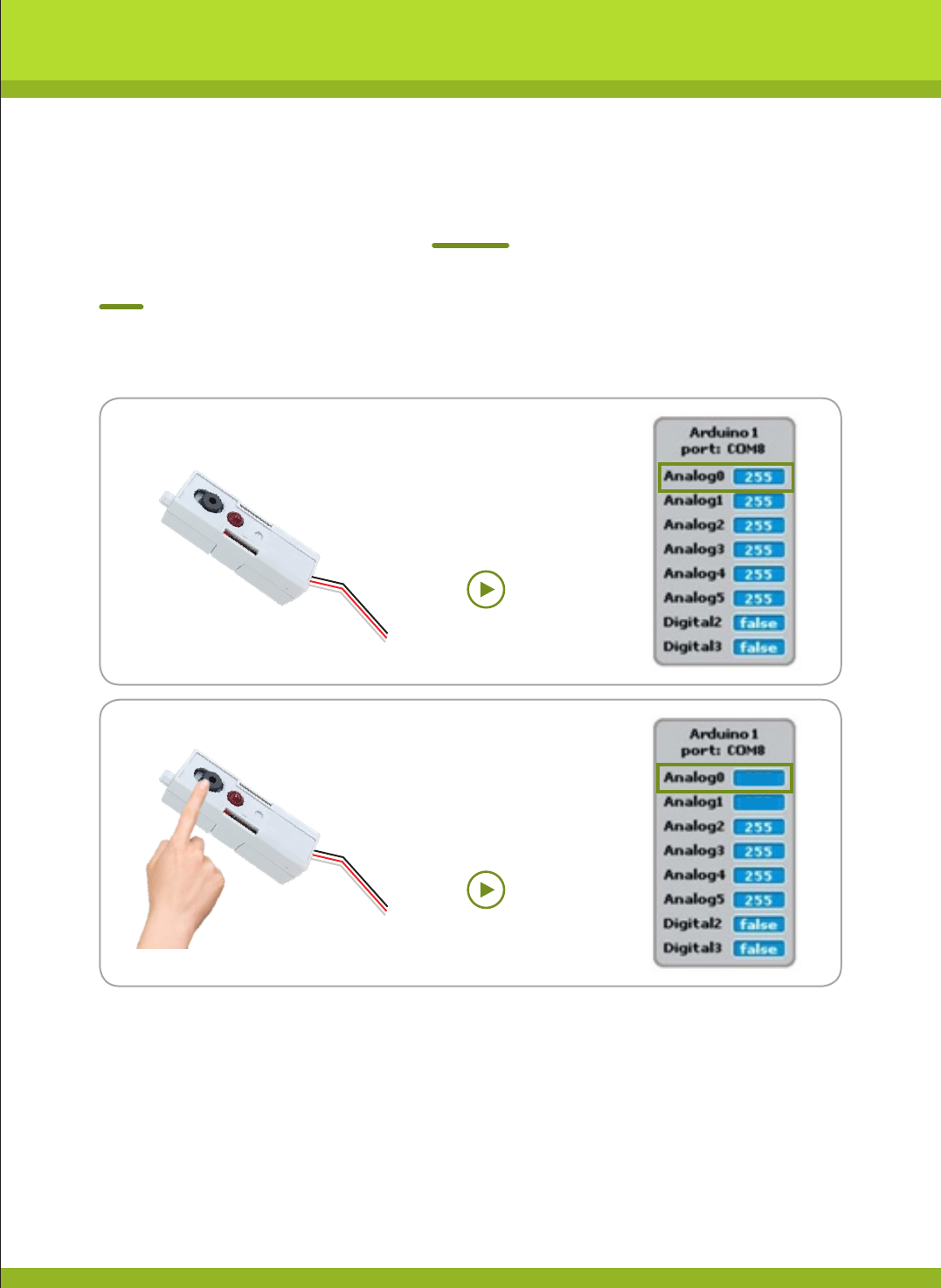 Arduino 1
port: COM8

| | |
|---|---|
| Analog0 | 255 |
| Analog1 | 255 |
| Analog2 | 255 |
| Analog3 | 255 |
| Analog4 | 255 |
| Analog5 | 255 |
| Digital2 | false |
| Digital3 | false |

Arduino 1
port: COM8

| | |
|---|---|
| Analog0 | |
| Analog1 | |
| Analog2 | 255 |
| Analog3 | 255 |
| Analog4 | 255 |
| Analog5 | 255 |
| Digital2 | false |
| Digital3 | false |