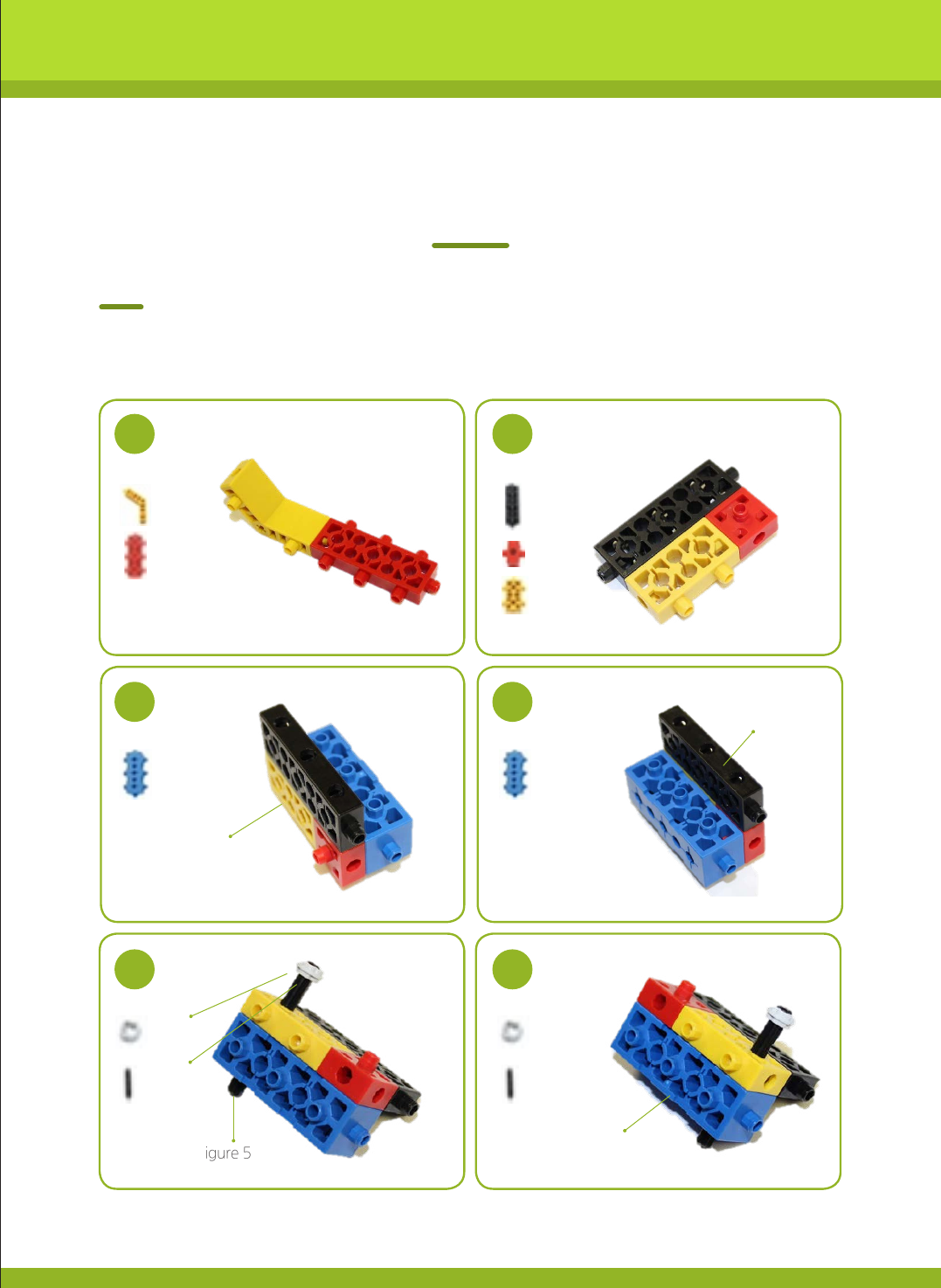 igure 5