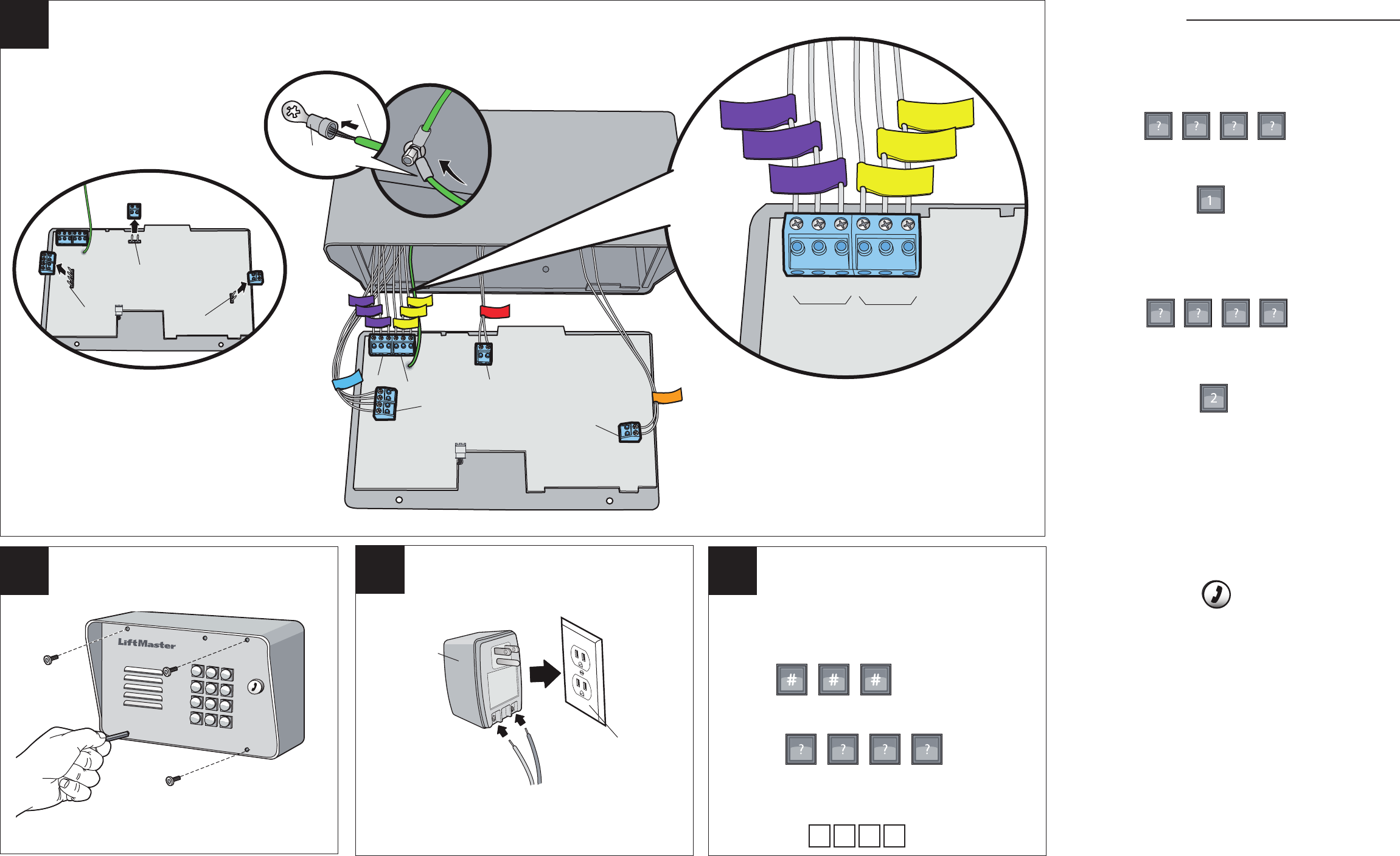 ?
?
?
?

1

?
?
?
?

2

LiftMaster

#
#
#

?
?
?
?