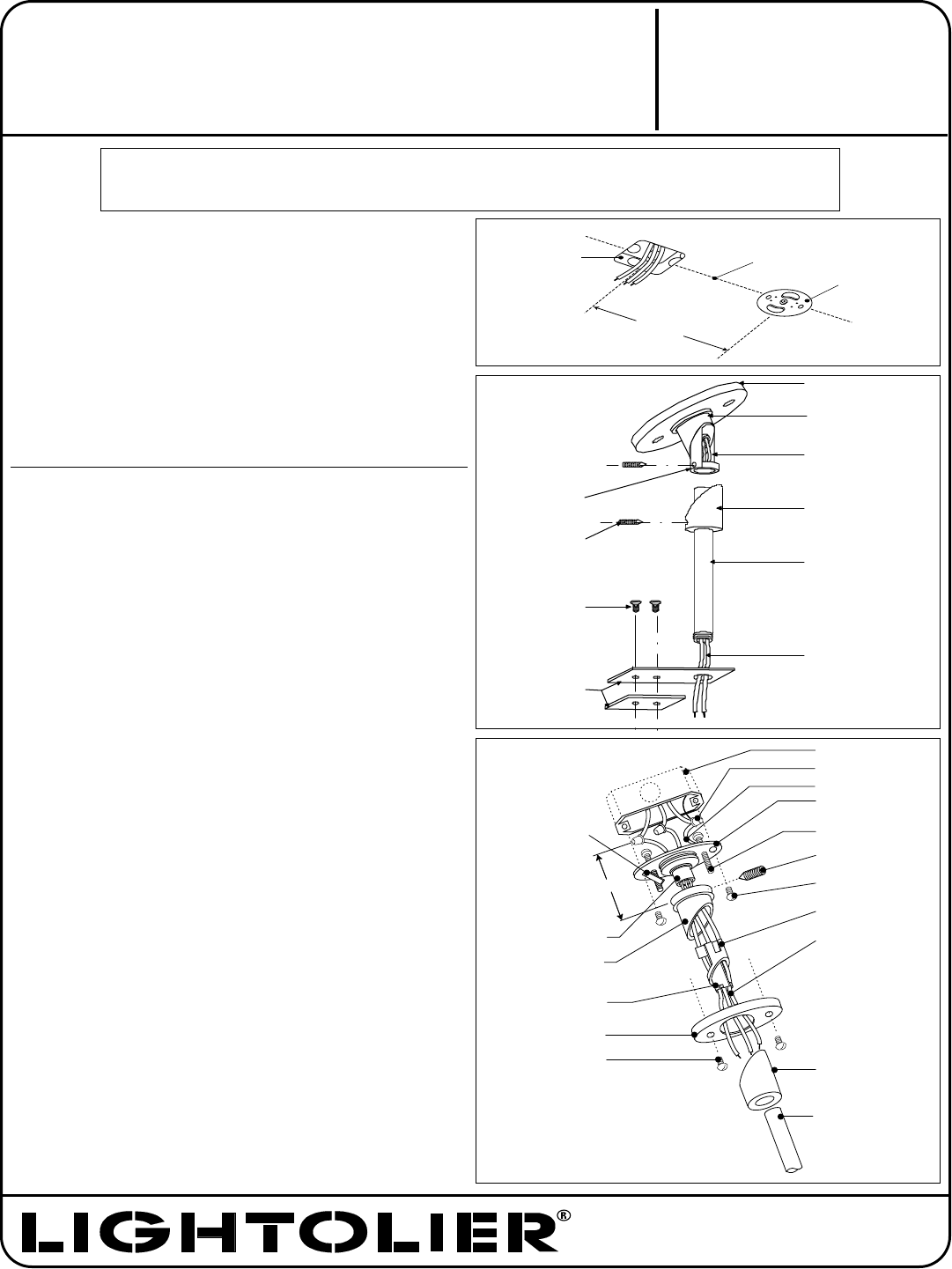 LIGHTOLIER®