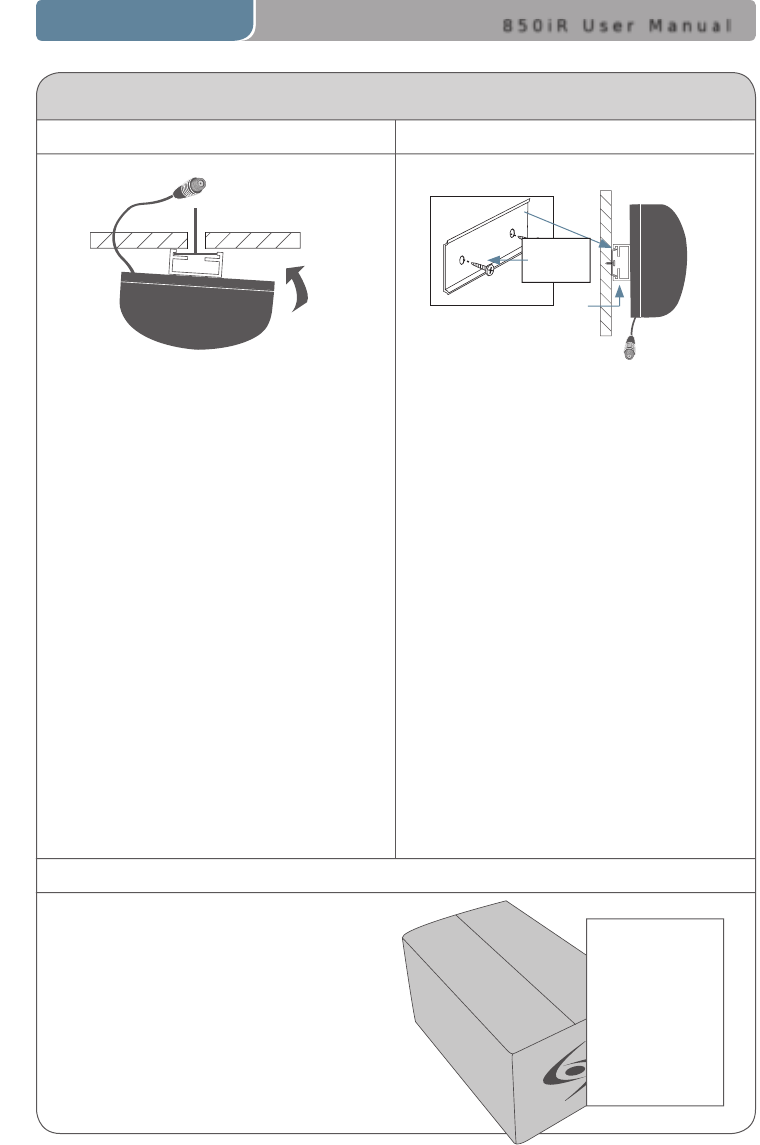 850iR User Manual