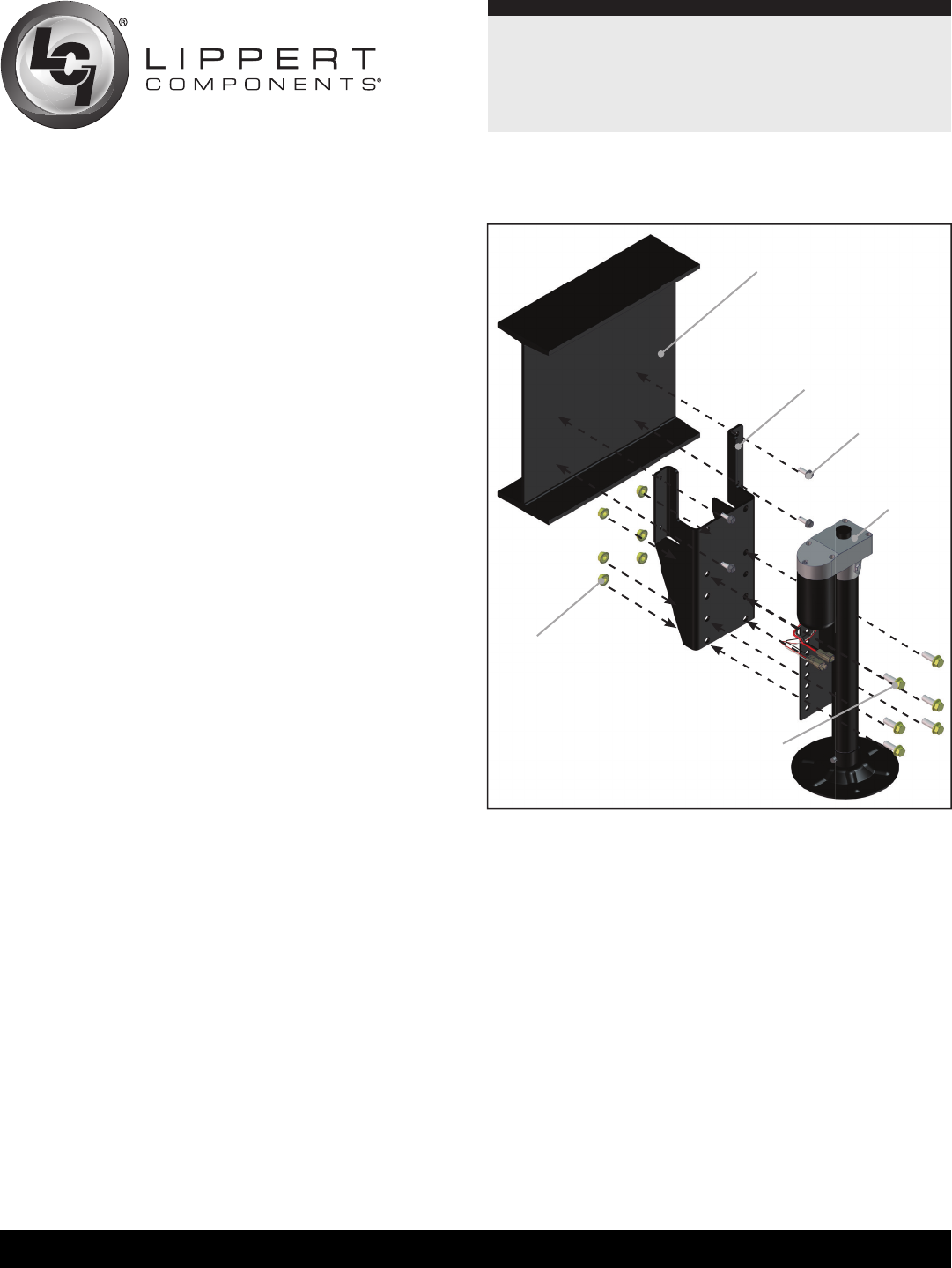 LCI®
LIPPERT
COMPONENTS®