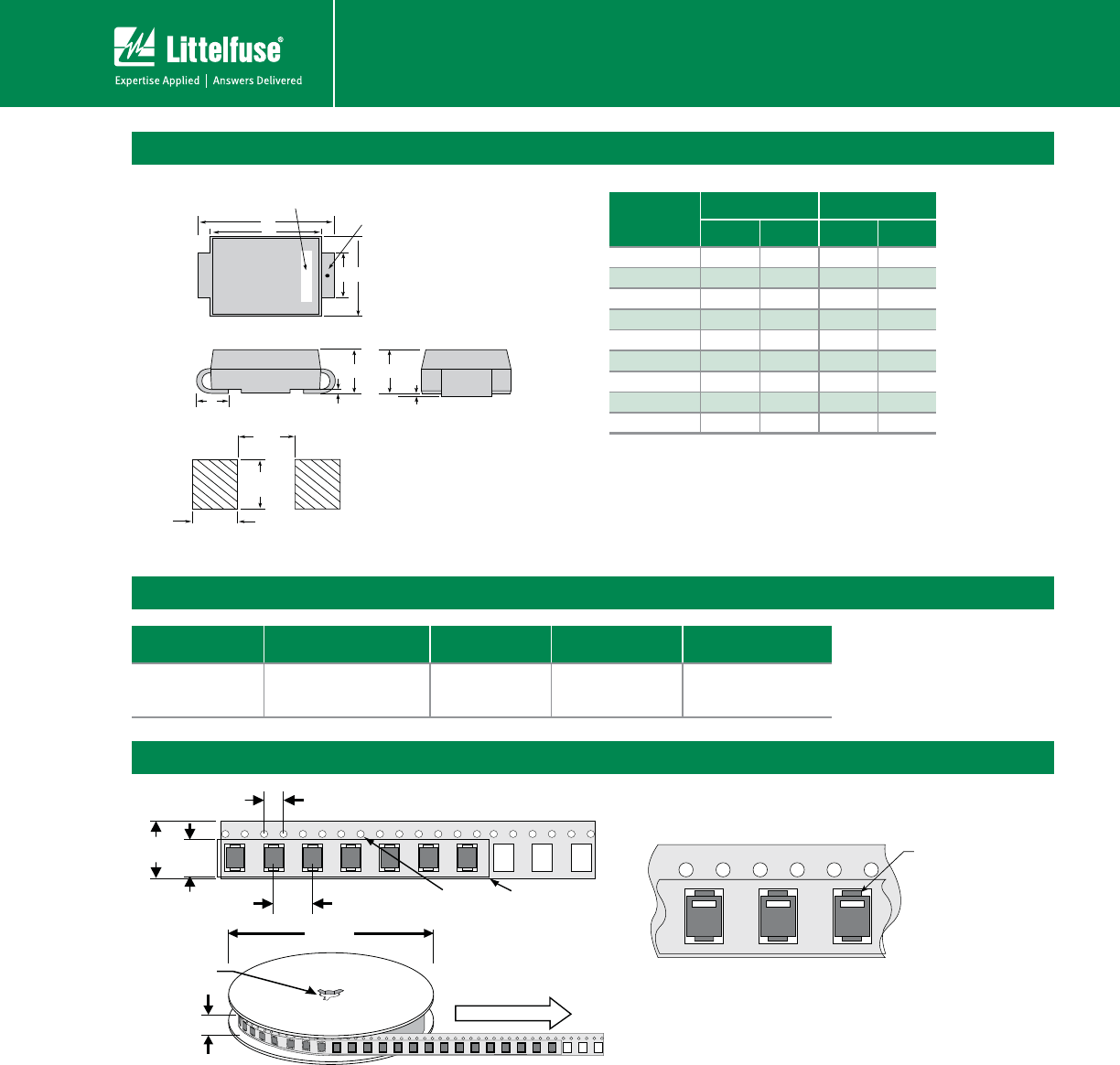 Littelfuse®
Expertise Applied | Answers Delivered