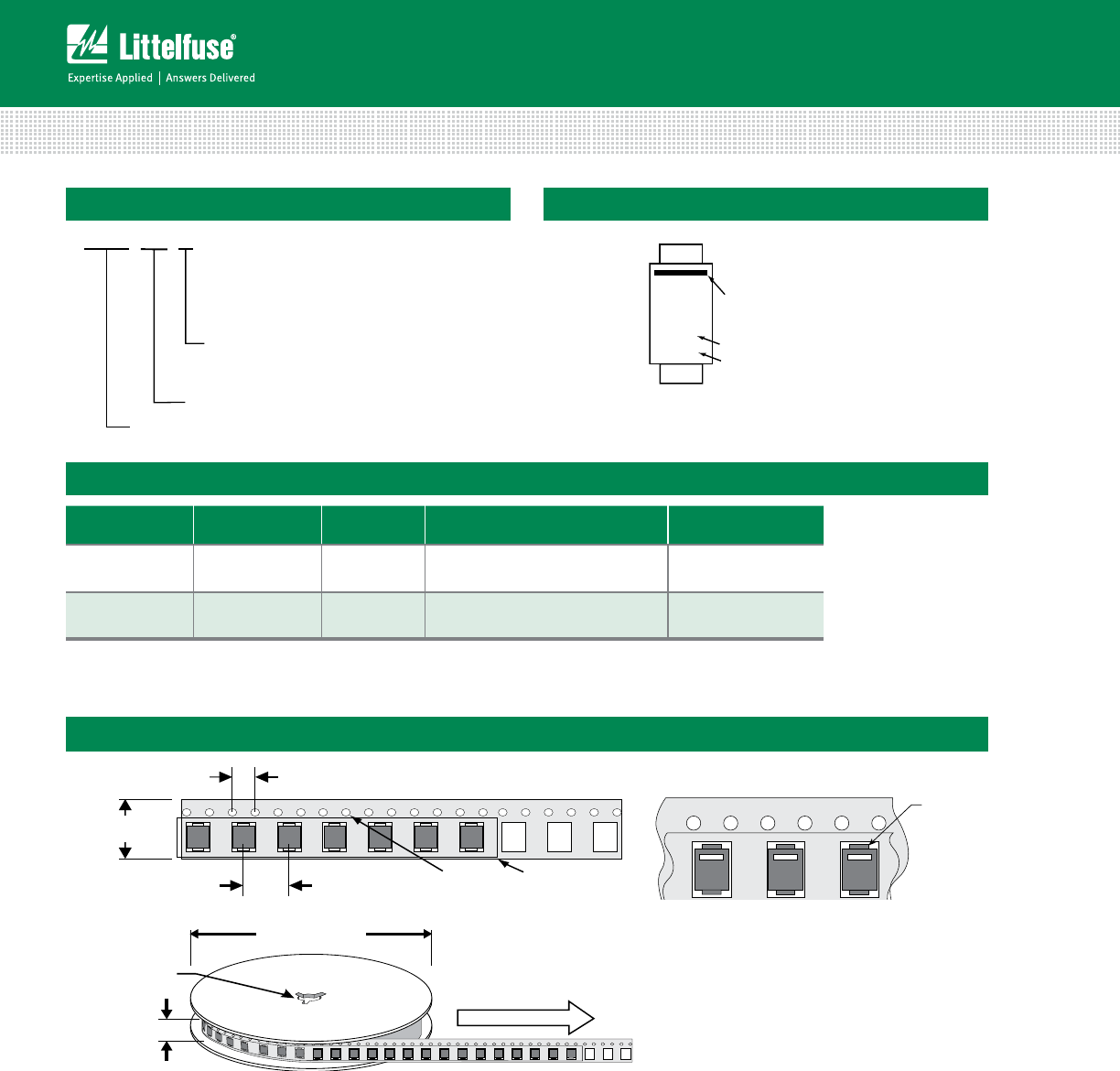 Littelfuse®

Expertise Applied | Answers Delivered