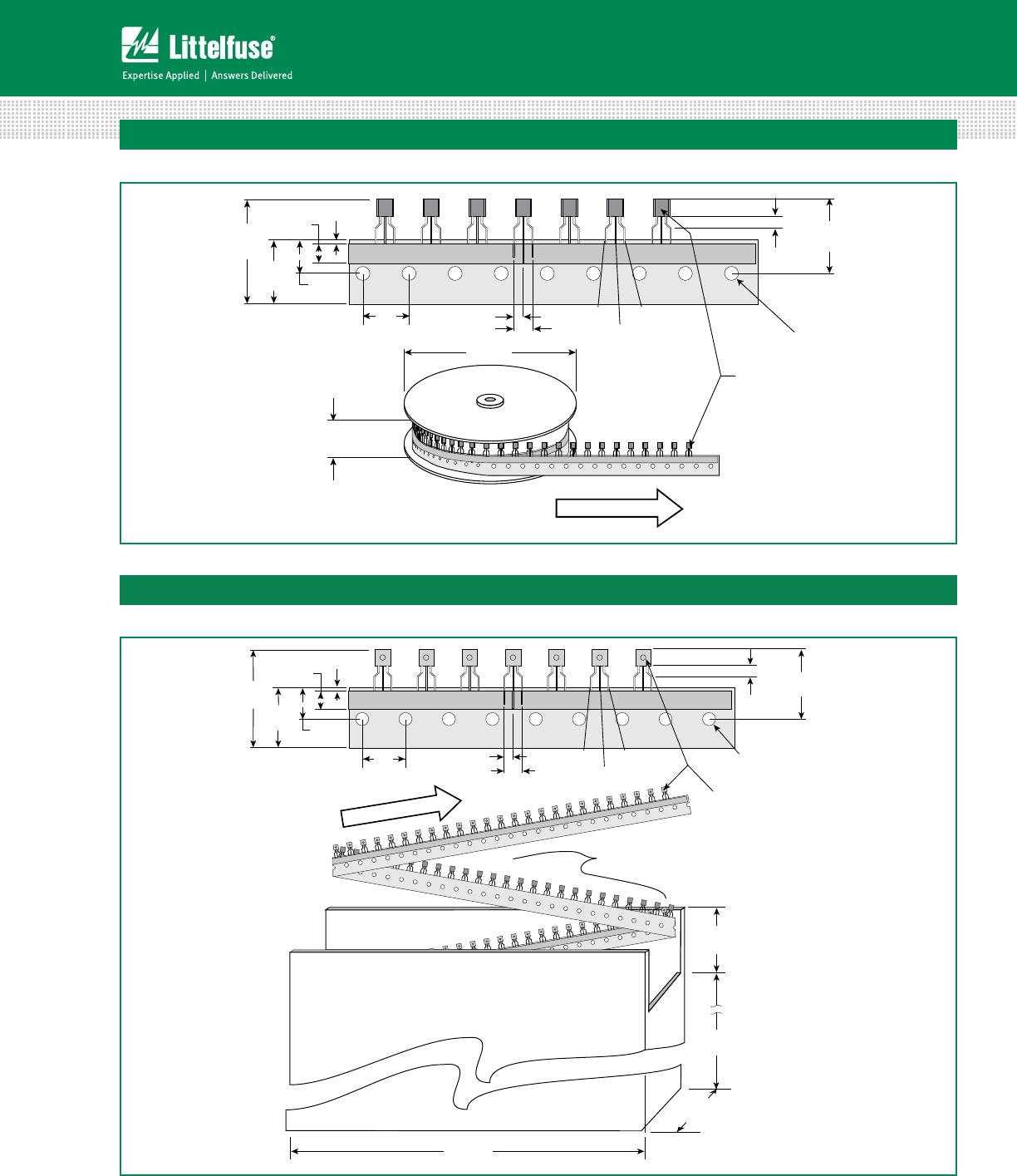 Littelfuse®

Expertise Applied | Answers Delivered