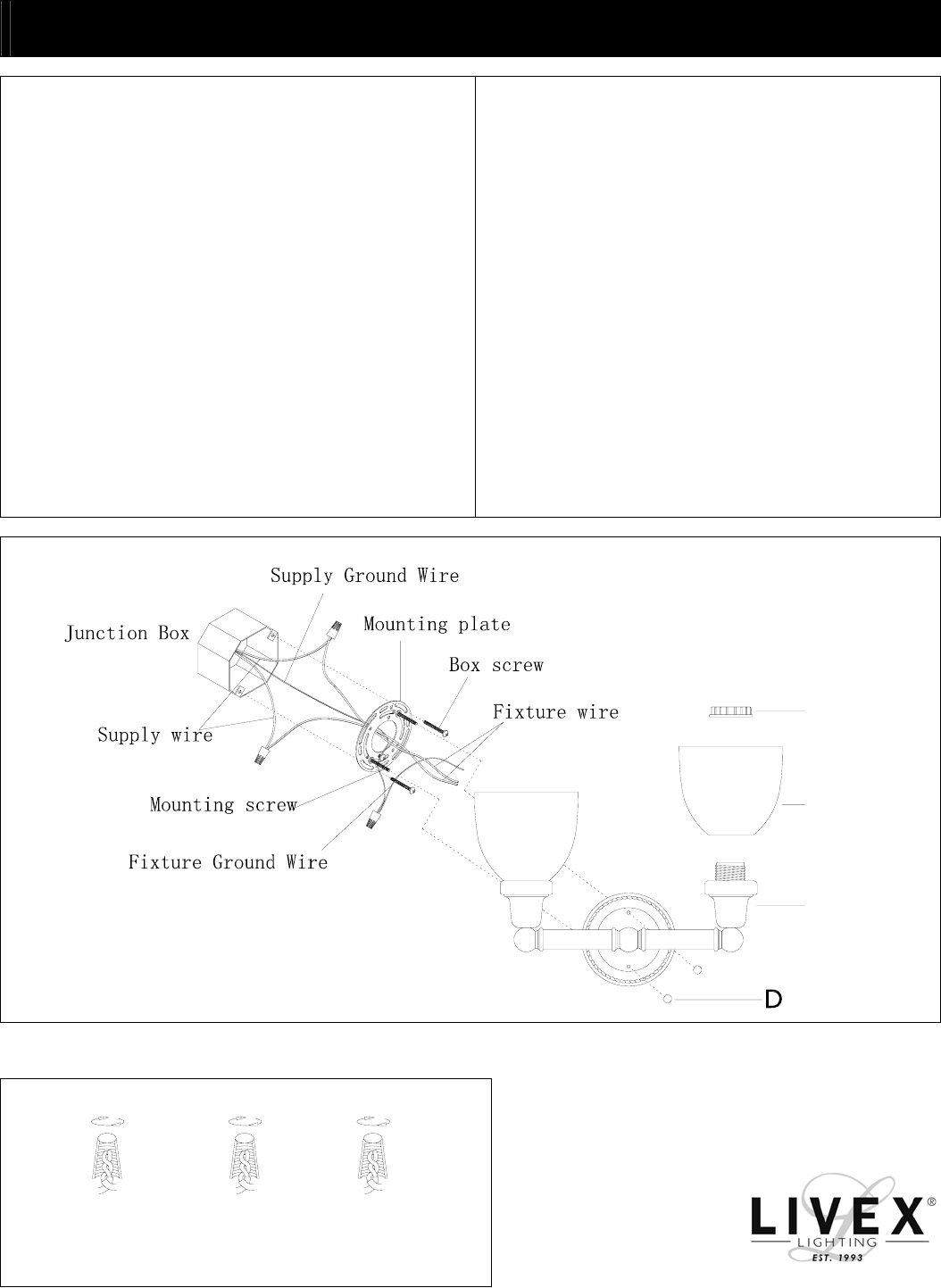 Supply Ground Wire

Junction Box

Mounting plate

Box screw

Fixture wire

Supply wire

Mounting screw

Fixture Ground Wire

D

LIVEX®
LIGHTING
EST. 1993