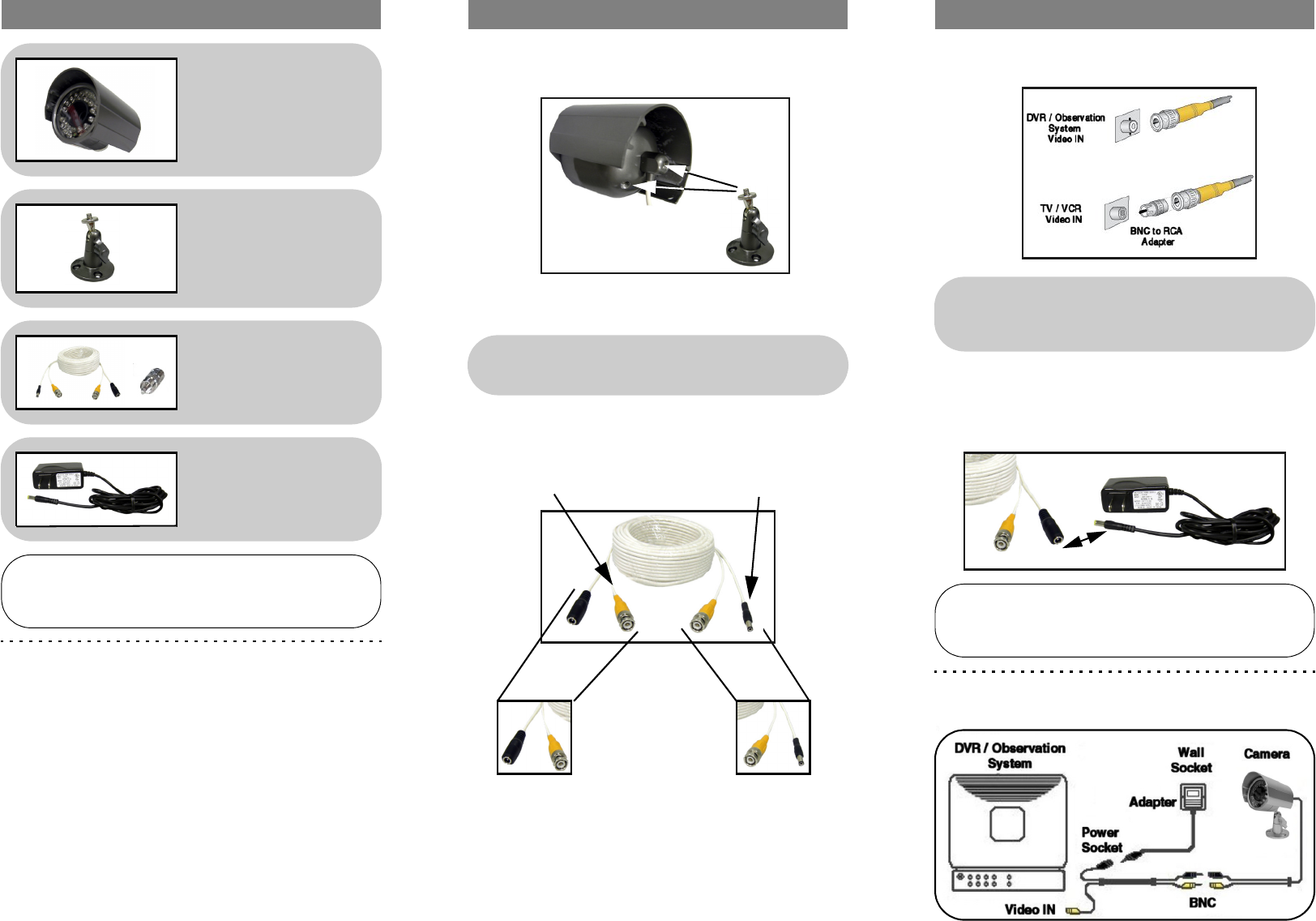 DVR / Observation System Video IN

TV / VCR Video IN

BNC to RCA Adapter

DVR / Observation System

Wall Socket

Camera

Adapter

Power Socket

Video IN

BNC