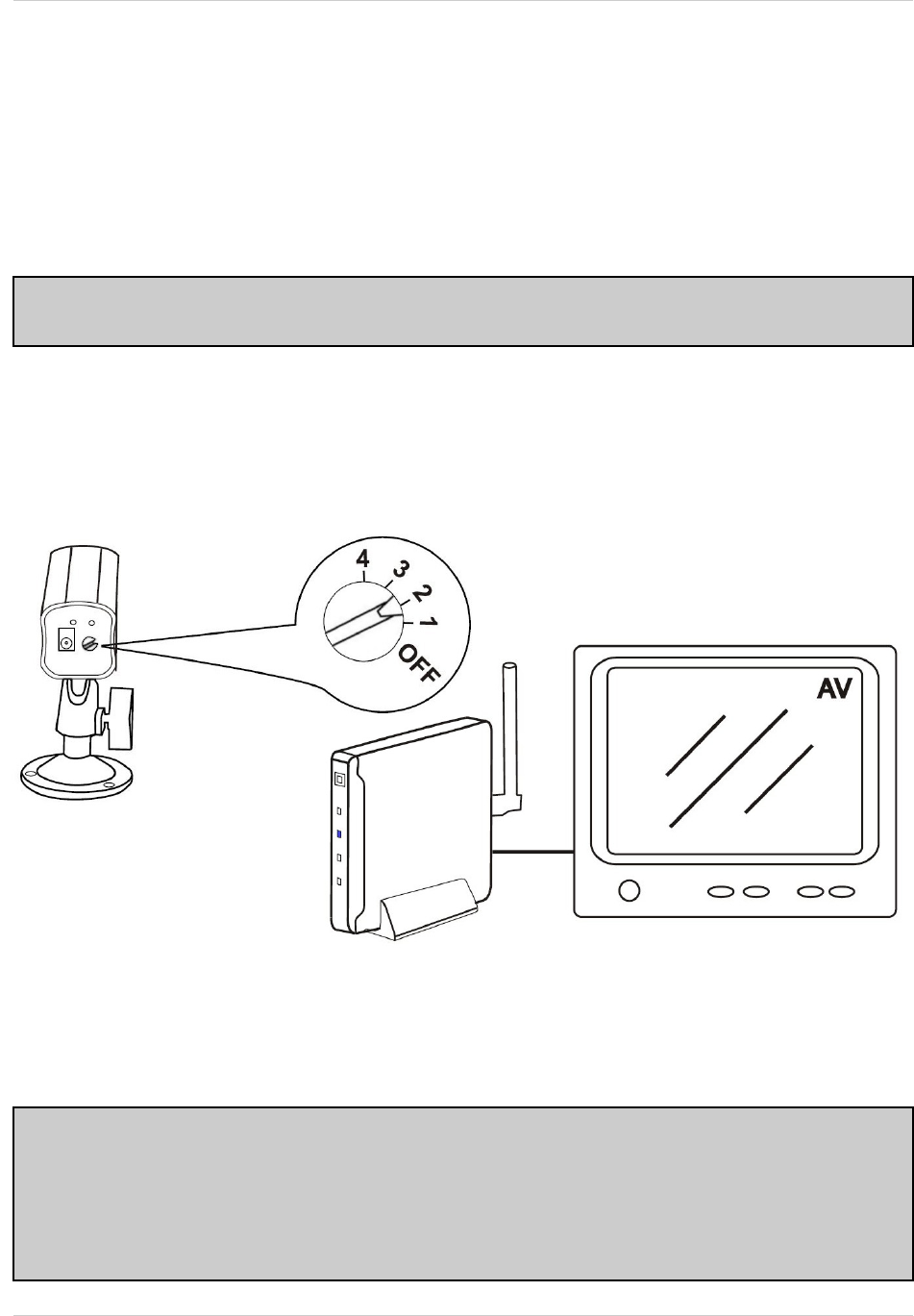 4
3
2
1
OFF
AV