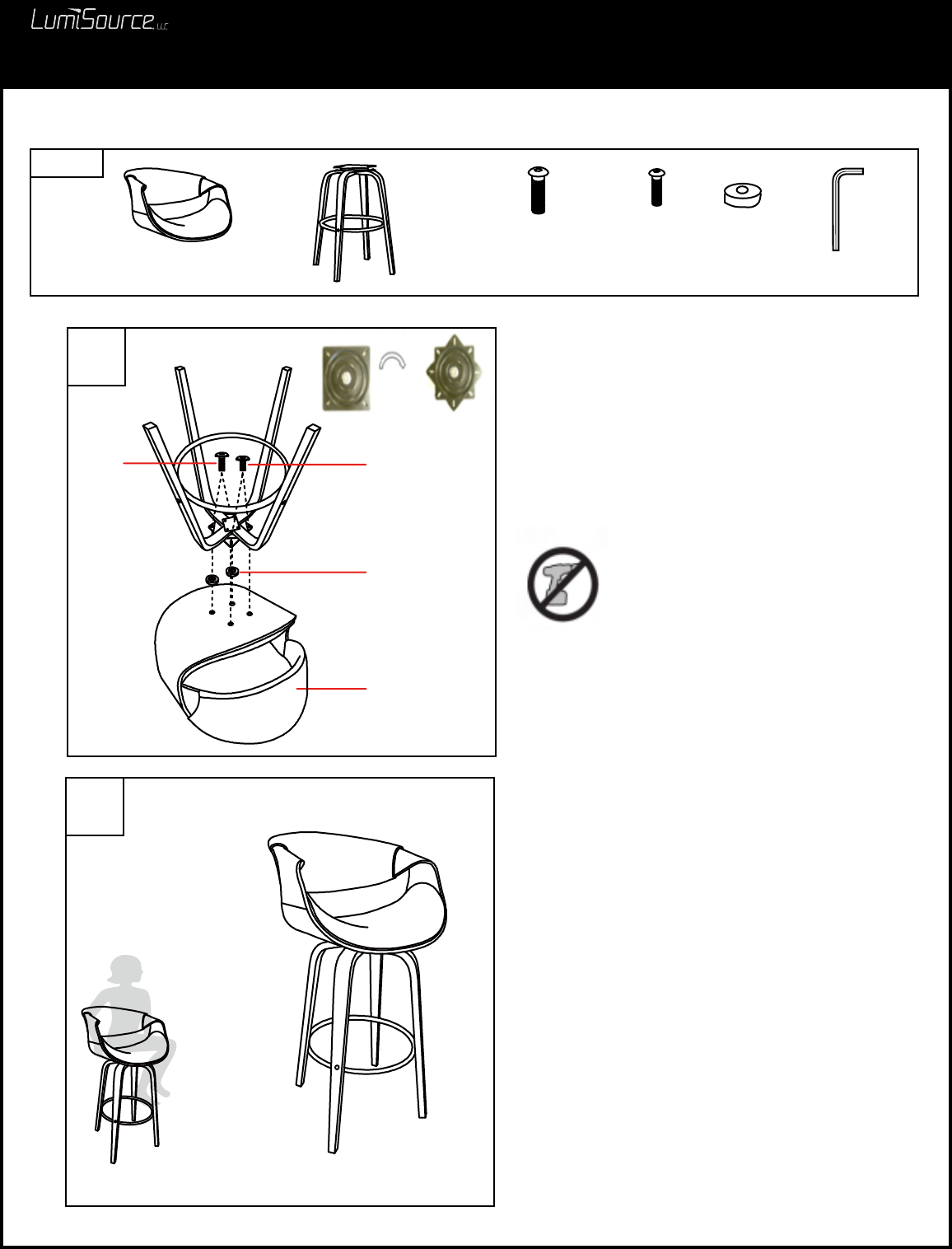 LumiSource LLC