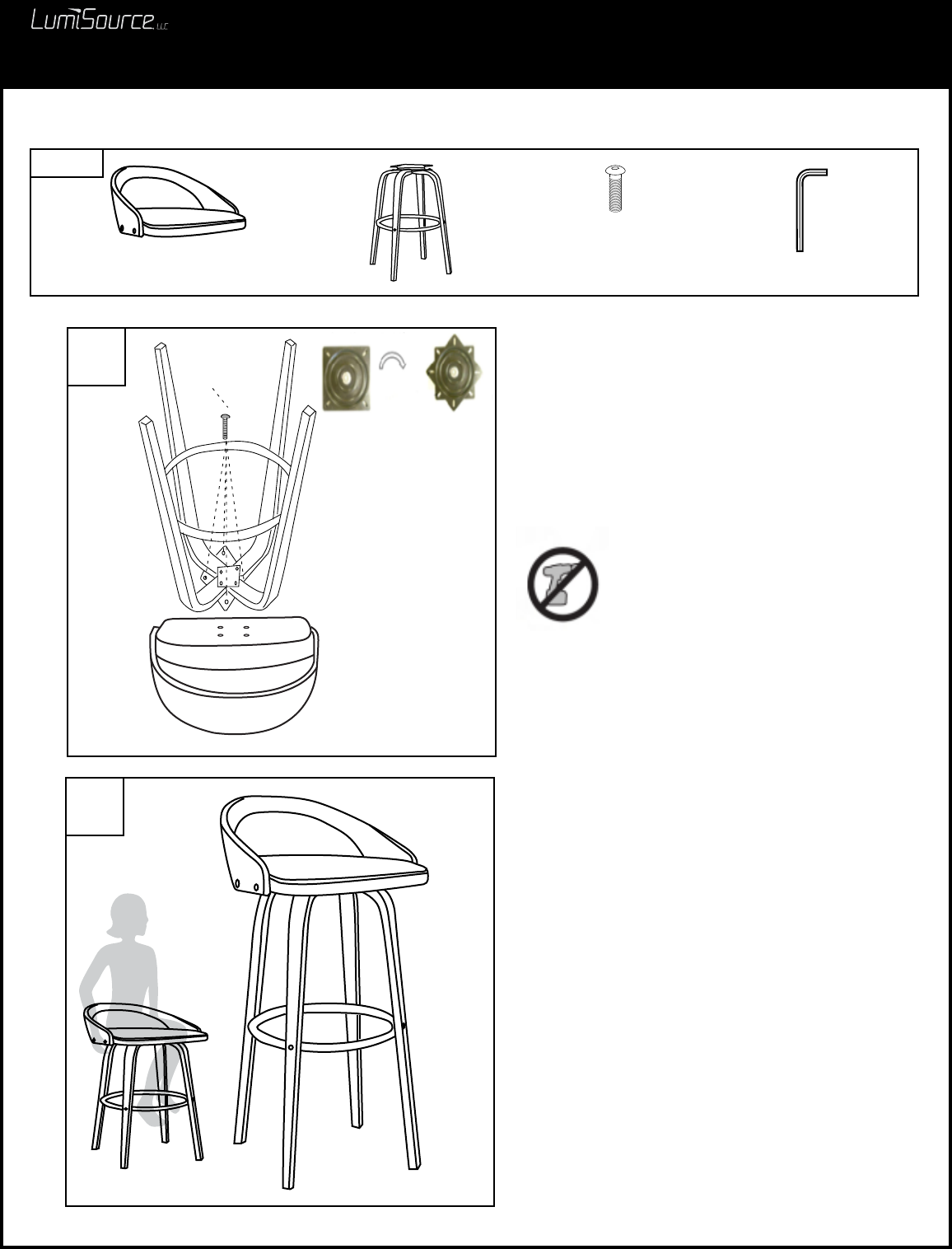 LumiSource LLC