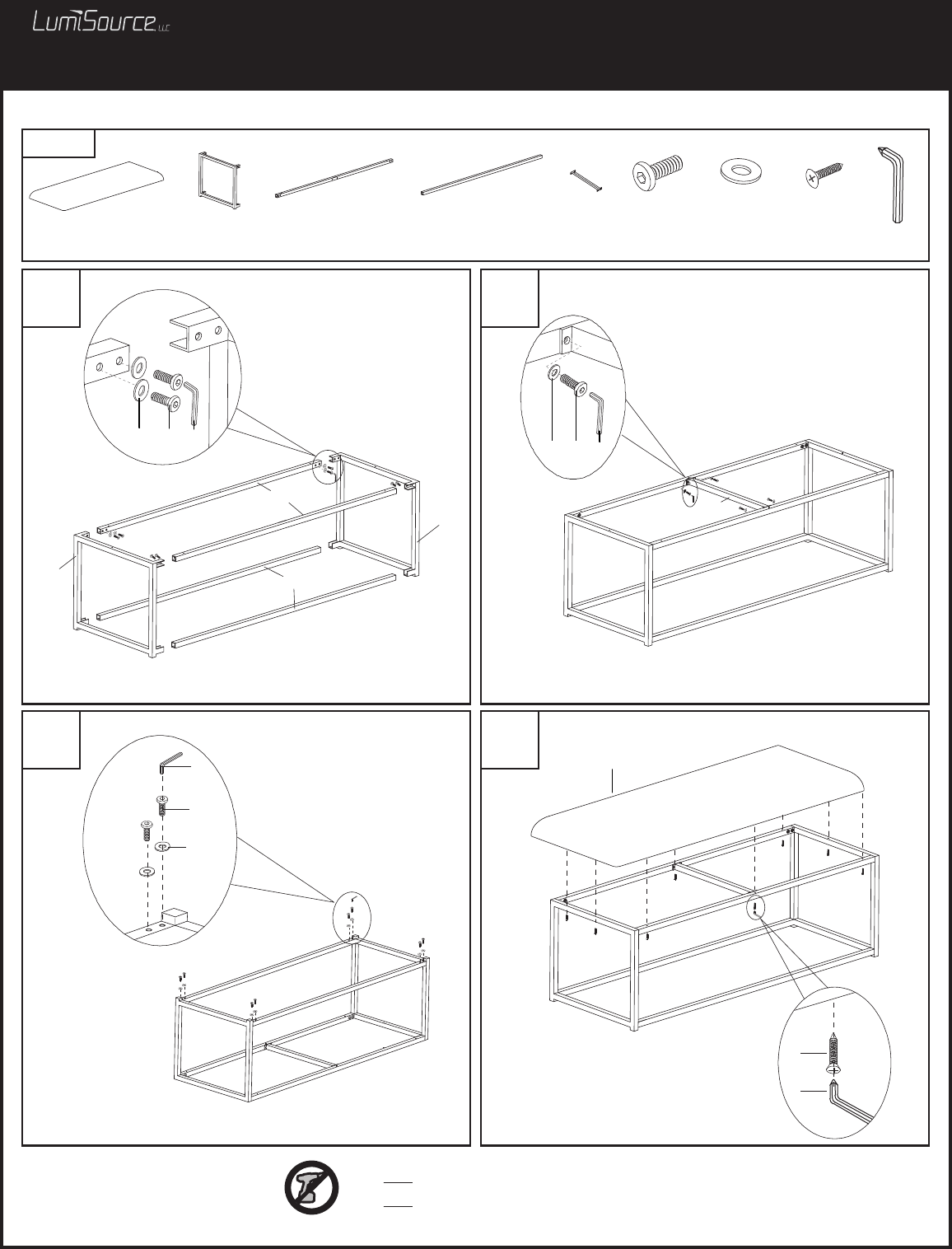 LumiSource LLC