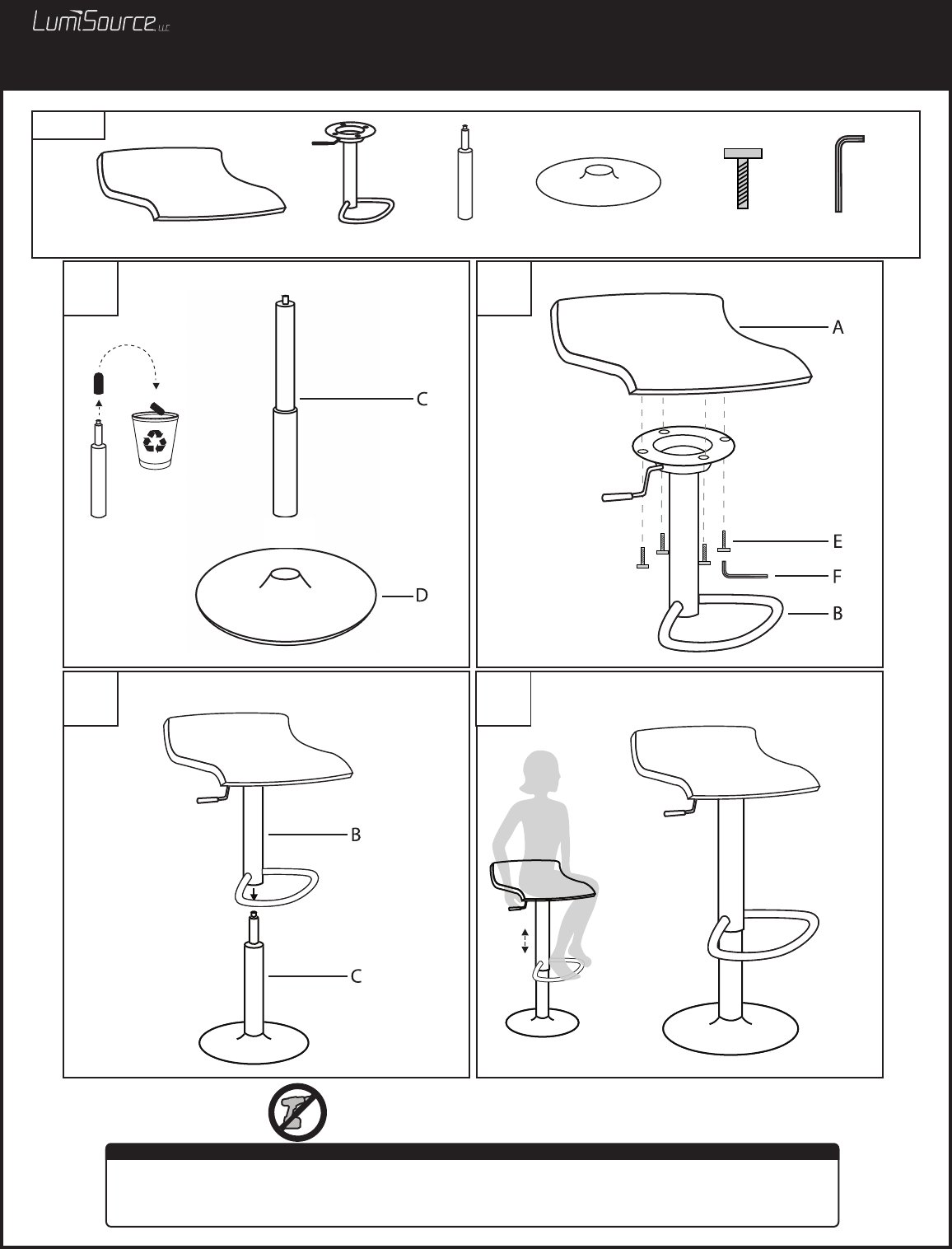 LumiSource LLC

C

D

A

E

F

B

B

C