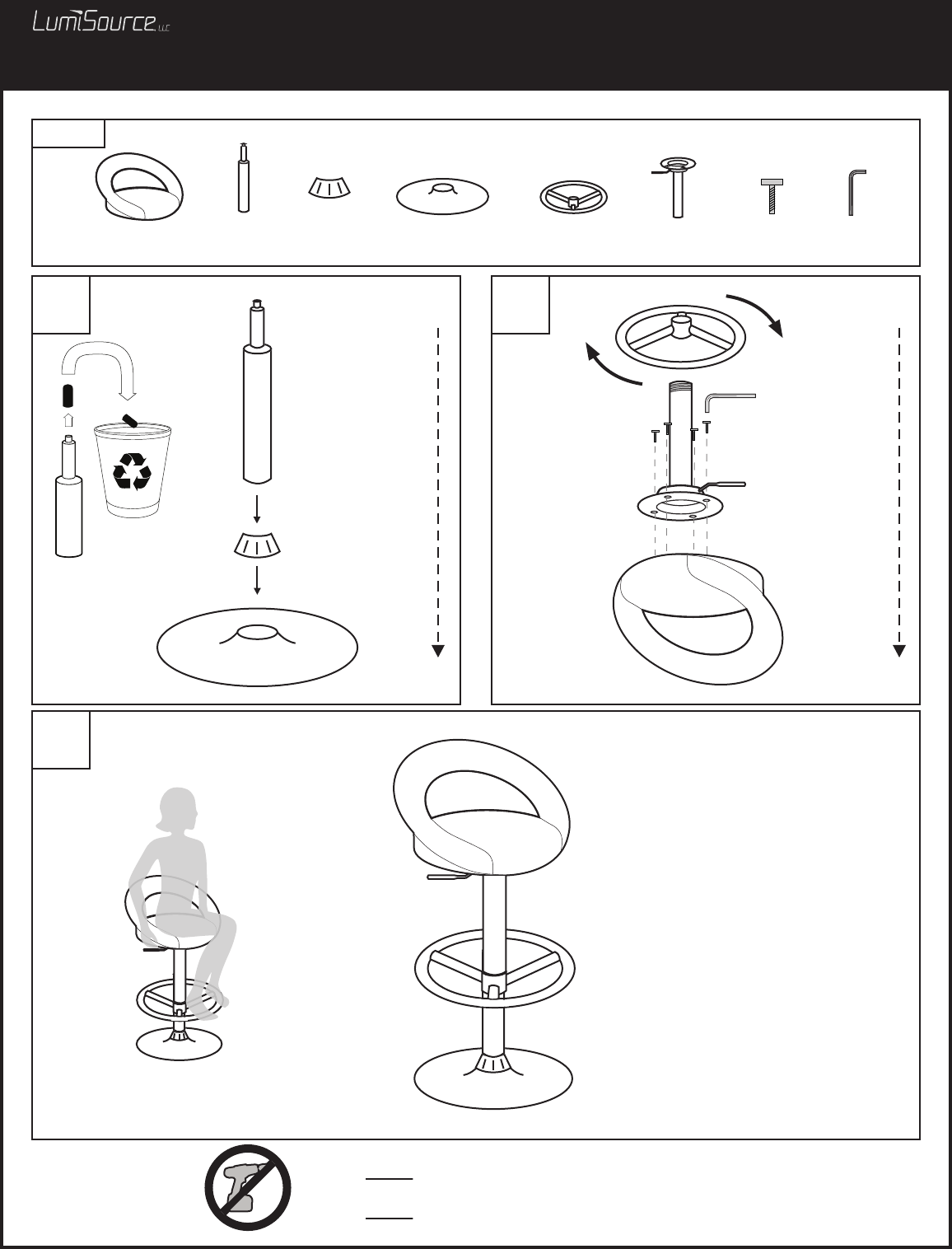 LumiSource LLC