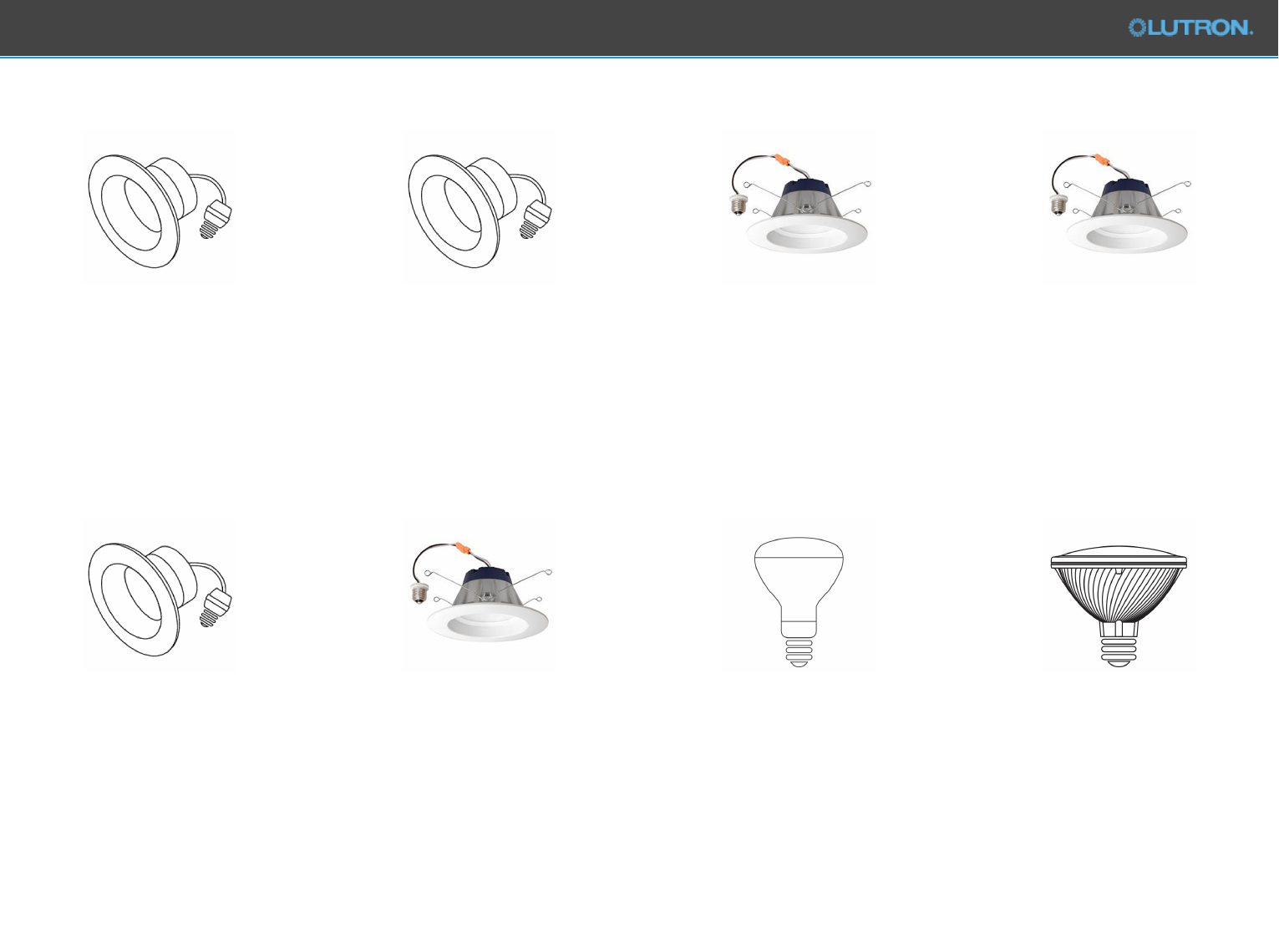 LUTRON.