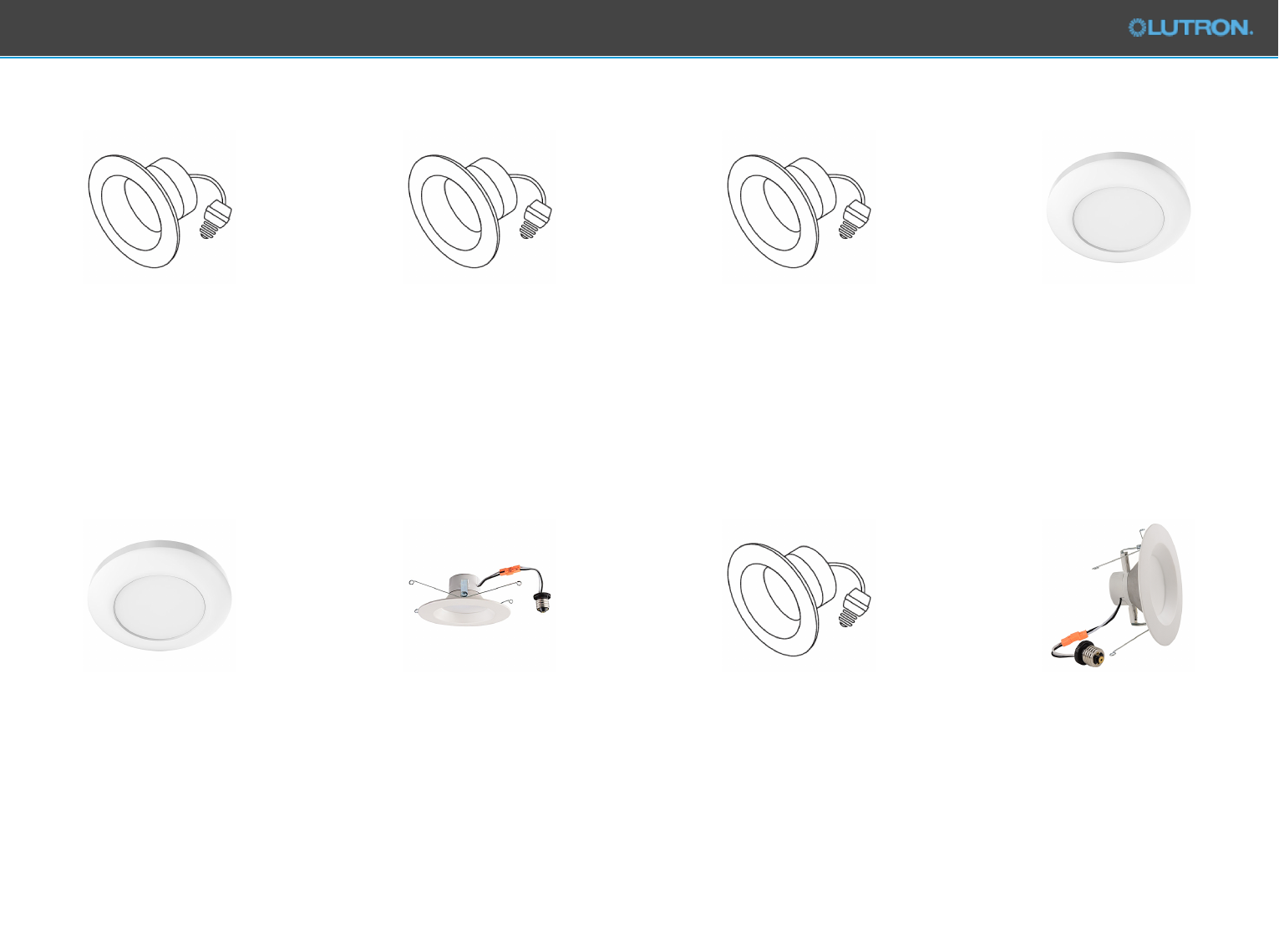 LUTRON.