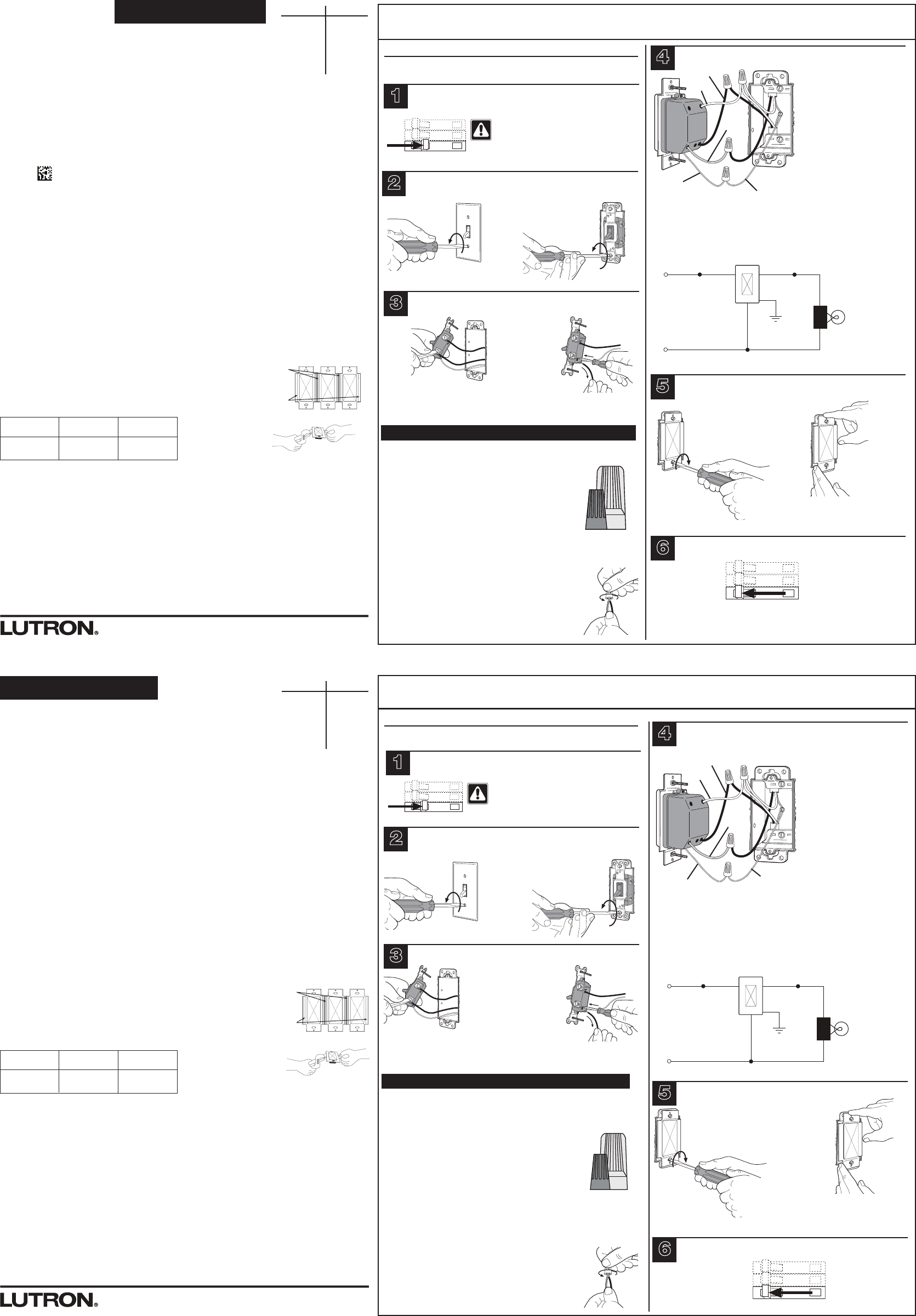 1

2

3

4

5

6

LUTRON®

1

2

3

4

5

6

LUTRON®