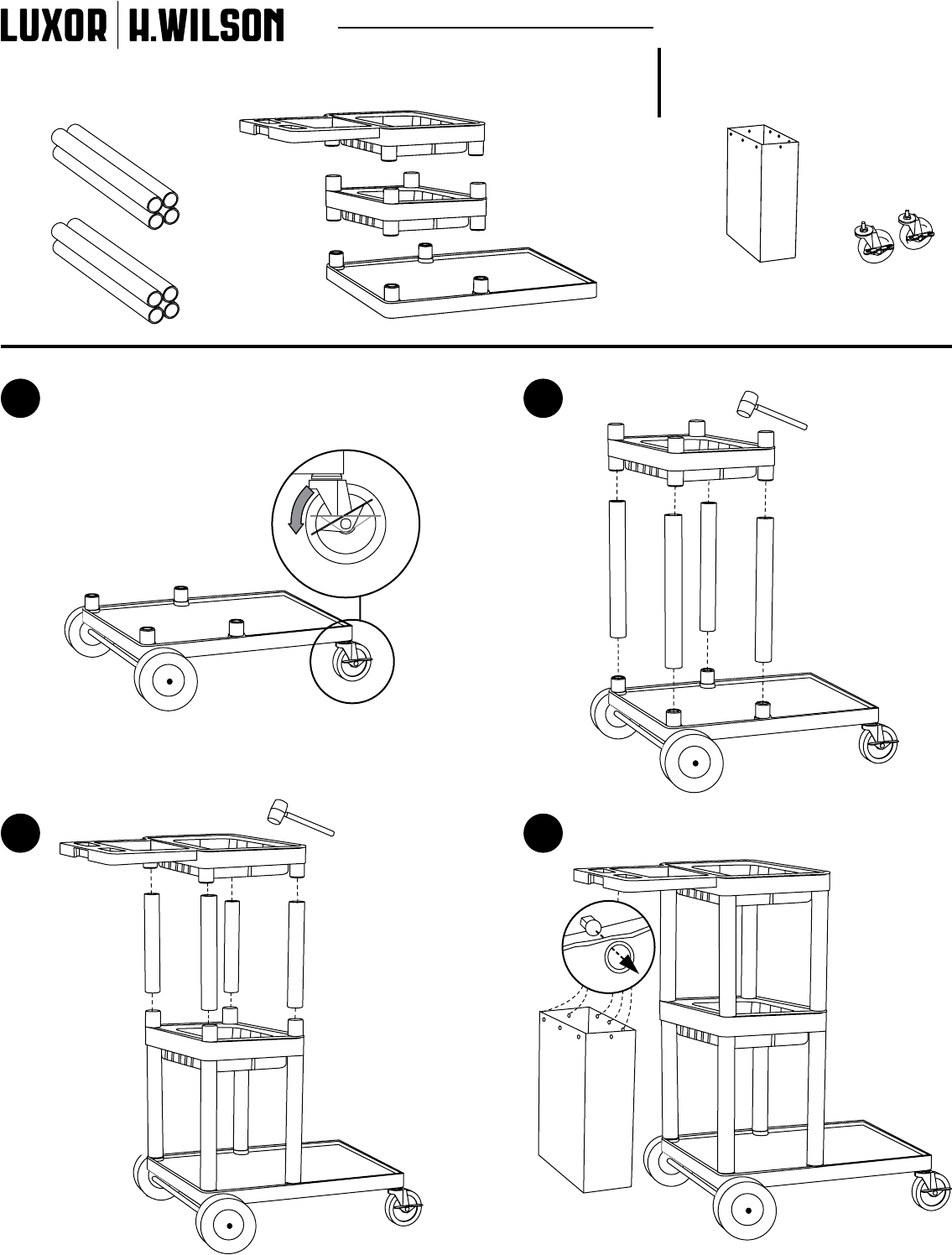 LUXOR | H.WILSON