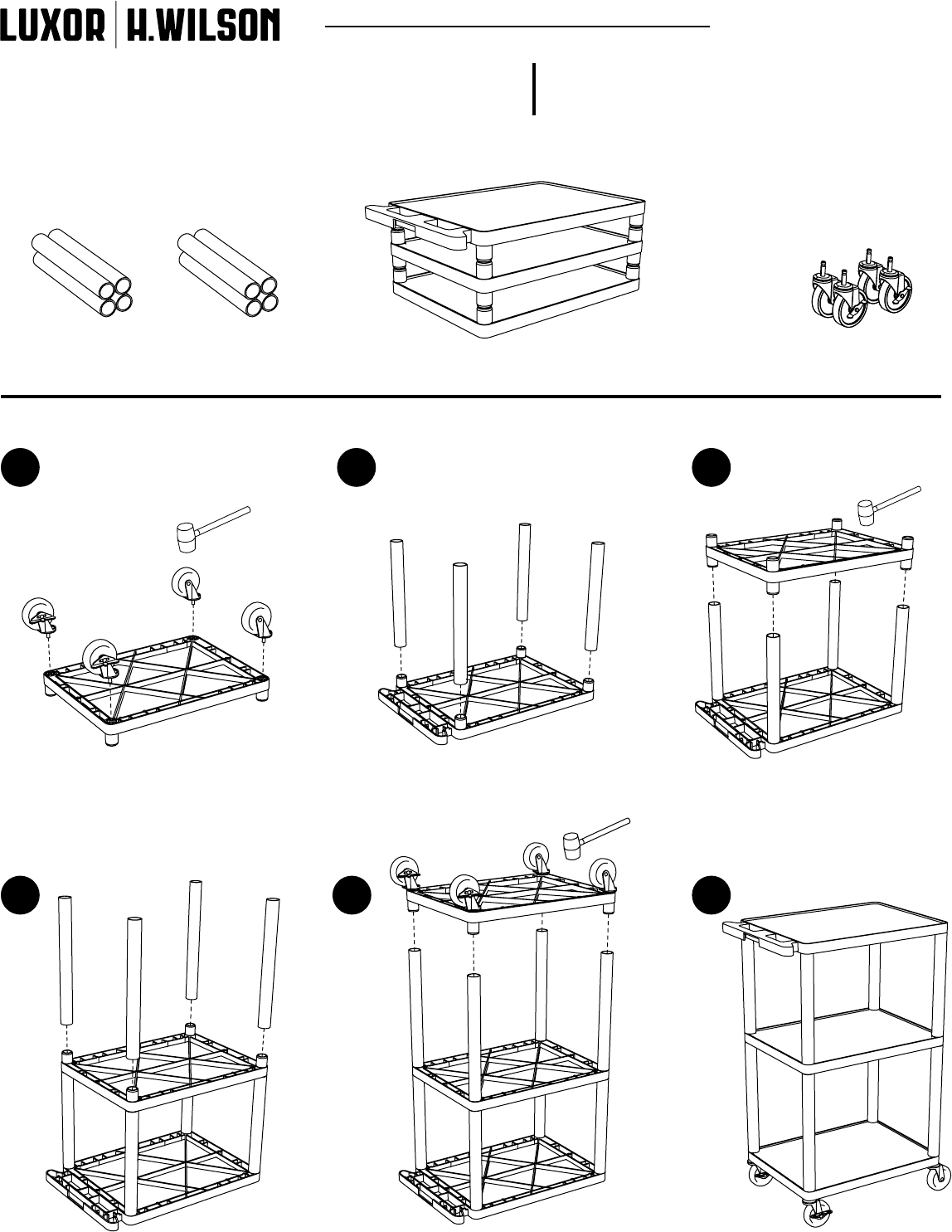 LUXOR | H.WILSON